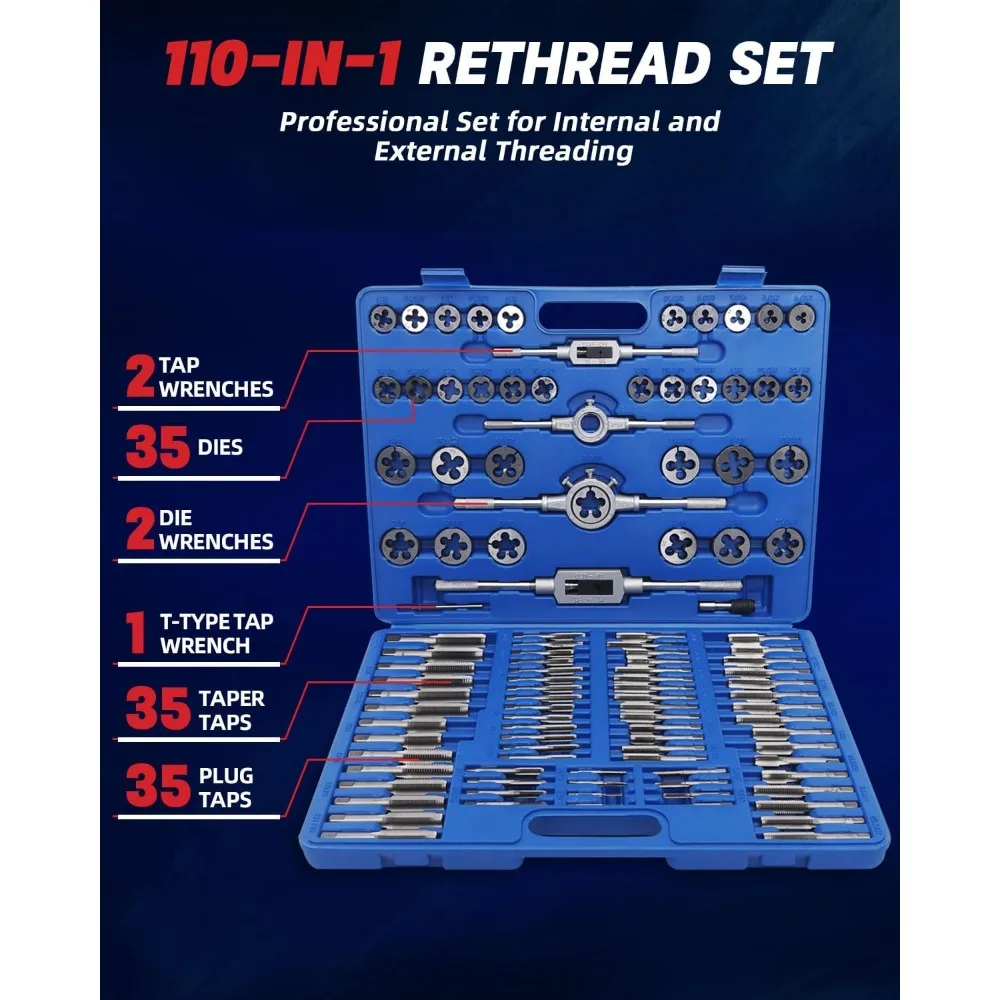 110-IN-1 RETHREAD SET

Professional Set for Internal and External Threading

2 TAP WRENCHES

35 DIES

2 DIE WRENCHES

1 T-TYPE TAP WRENCH

35 TAPER TAPS

35 PLUG TAPS