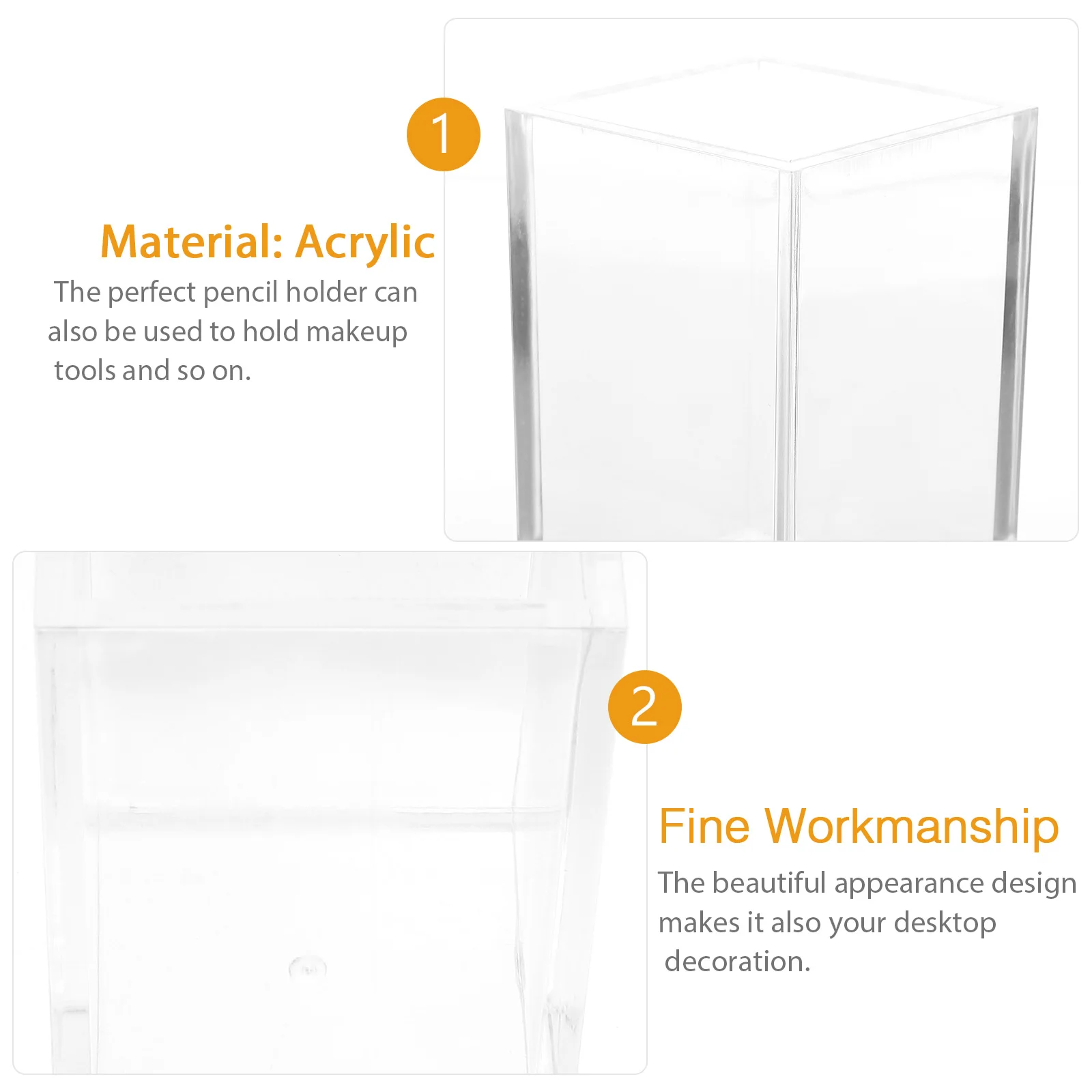 1

Material: Acrylic

The perfect pencil holder can also be used to hold makeup tools and so on.

2

Fine Workmanship

The beautiful appearance design makes it also your desktop decoration.