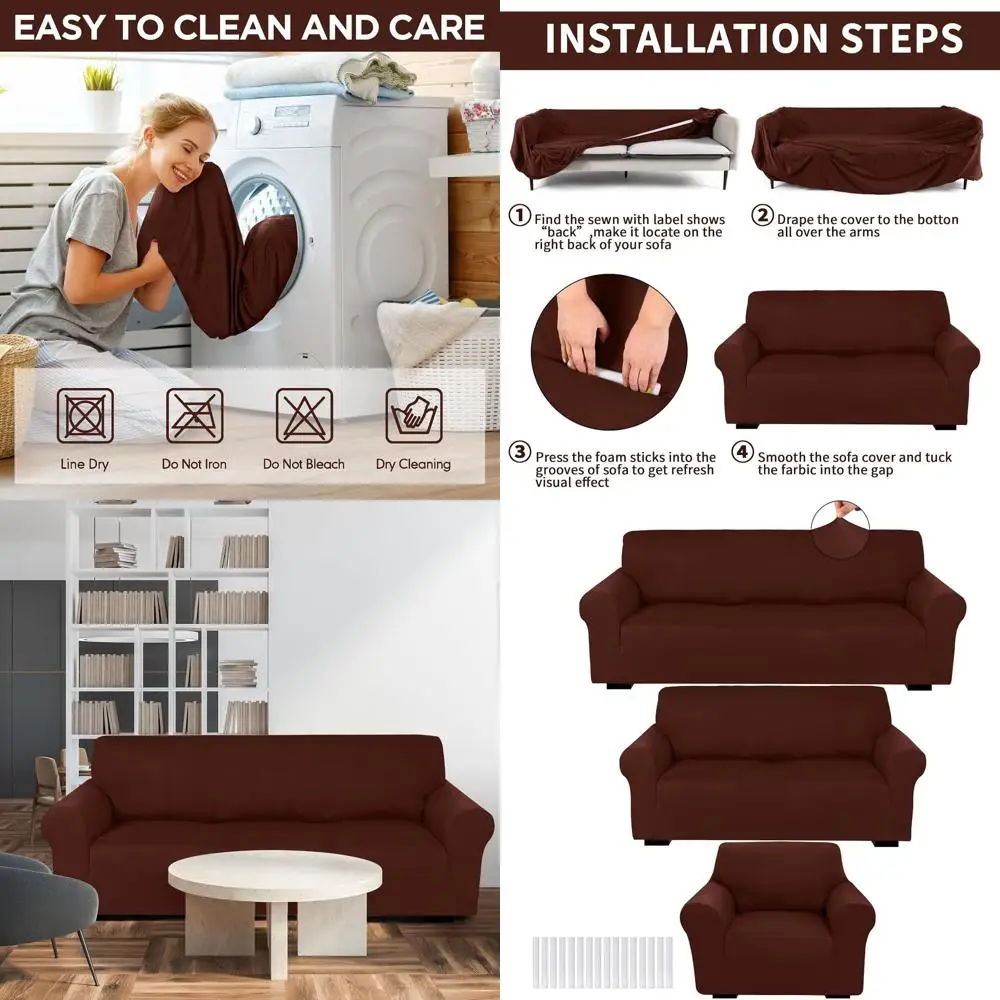 EASY TO CLEAN AND CARE

Line Dry
Do Not Iron
Do Not Bleach
Dry Cleaning

INSTALLATION STEPS

1 Find the sewn with label shows "back" ,make it locate on the right back of your sofa

2 Drape the cover to the botton all over the arms

3 Press the foam sticks into the grooves of sofa to get refresh visual effect

4 Smooth the sofa cover and tuck the farbic into the gap