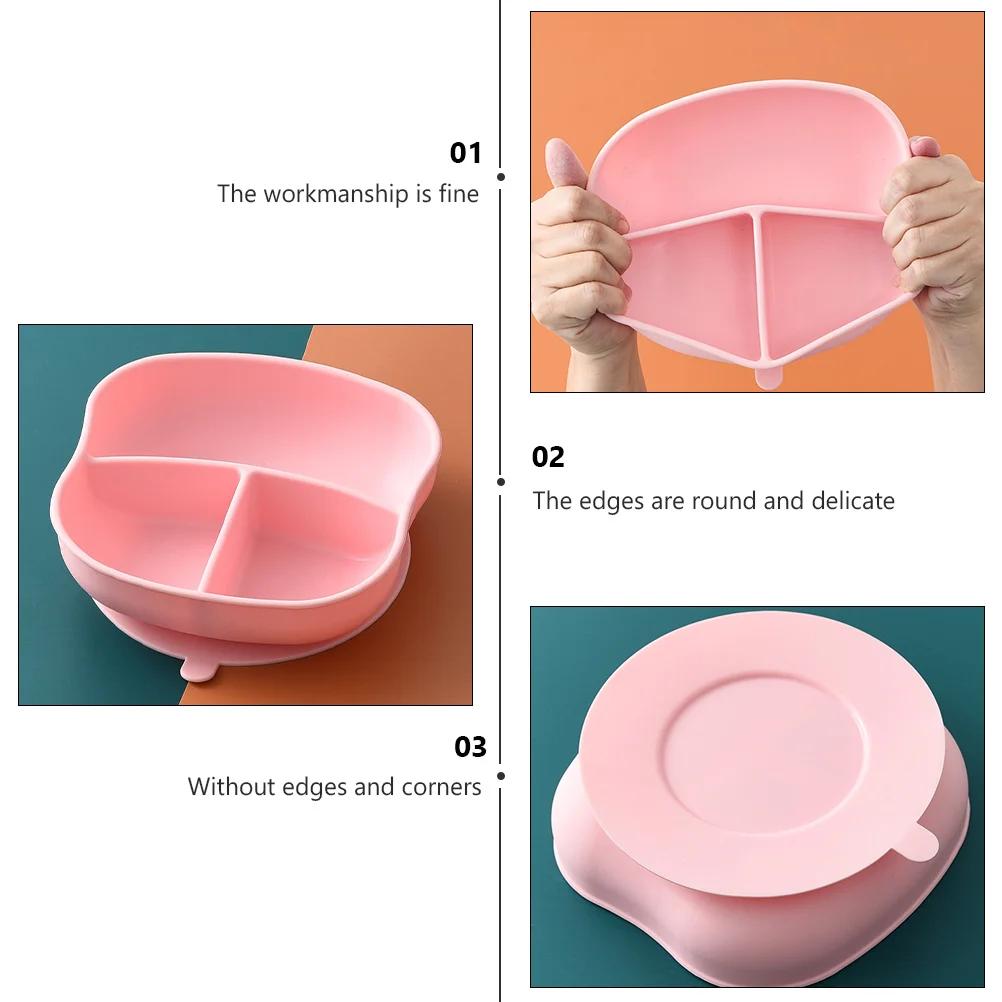 01
The workmanship is fine

02
The edges are round and delicate

03
Without edges and corners