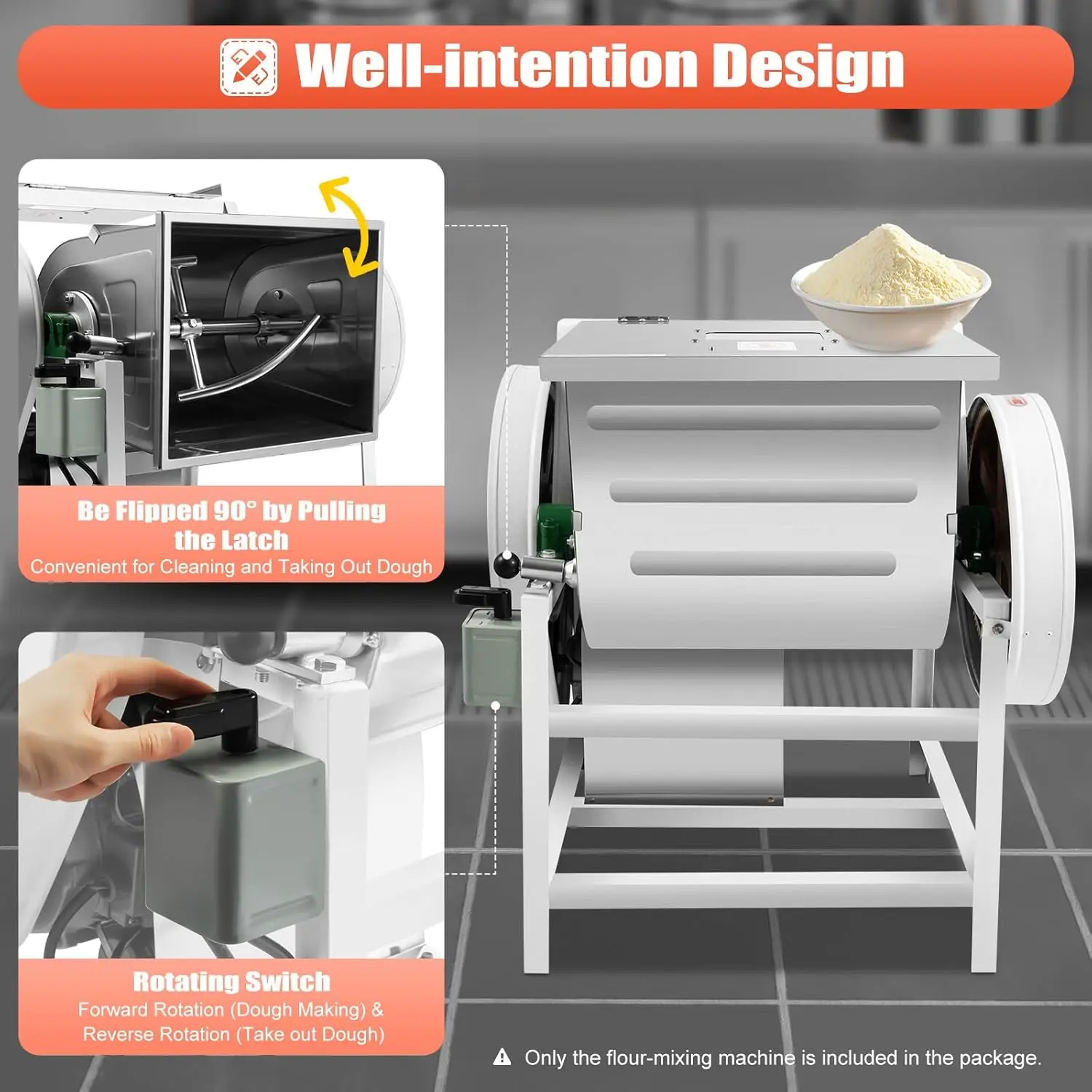 Well-intention Design

Be Flipped 90° by Pulling the Latch
Convenient for Cleaning and Taking Out Dough

Rotating Switch
Forward Rotation (Dough Making) & Reverse Rotation (Take out Dough)

Only the flour-mixing machine is included in the package.