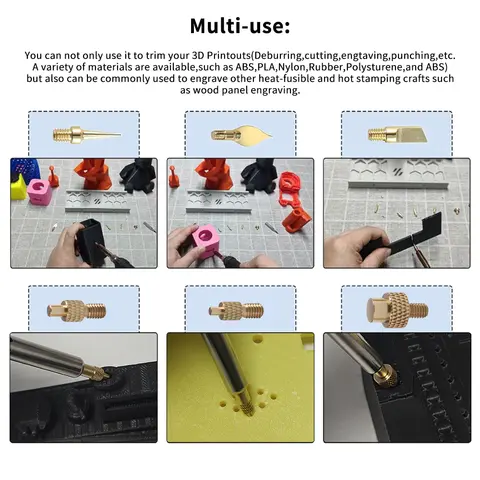 Multi-use:

You can not only use it to trim your 3D Printouts(Deburring,cutting,engtaving,punching,etc. A variety of materials are available,such as ABS,PLA,Nylon,Rubber,Polysturene,and ABS) but also can be commonly used to engrave other heat-fusible and hot stamping crafts such as wood panel engraving.