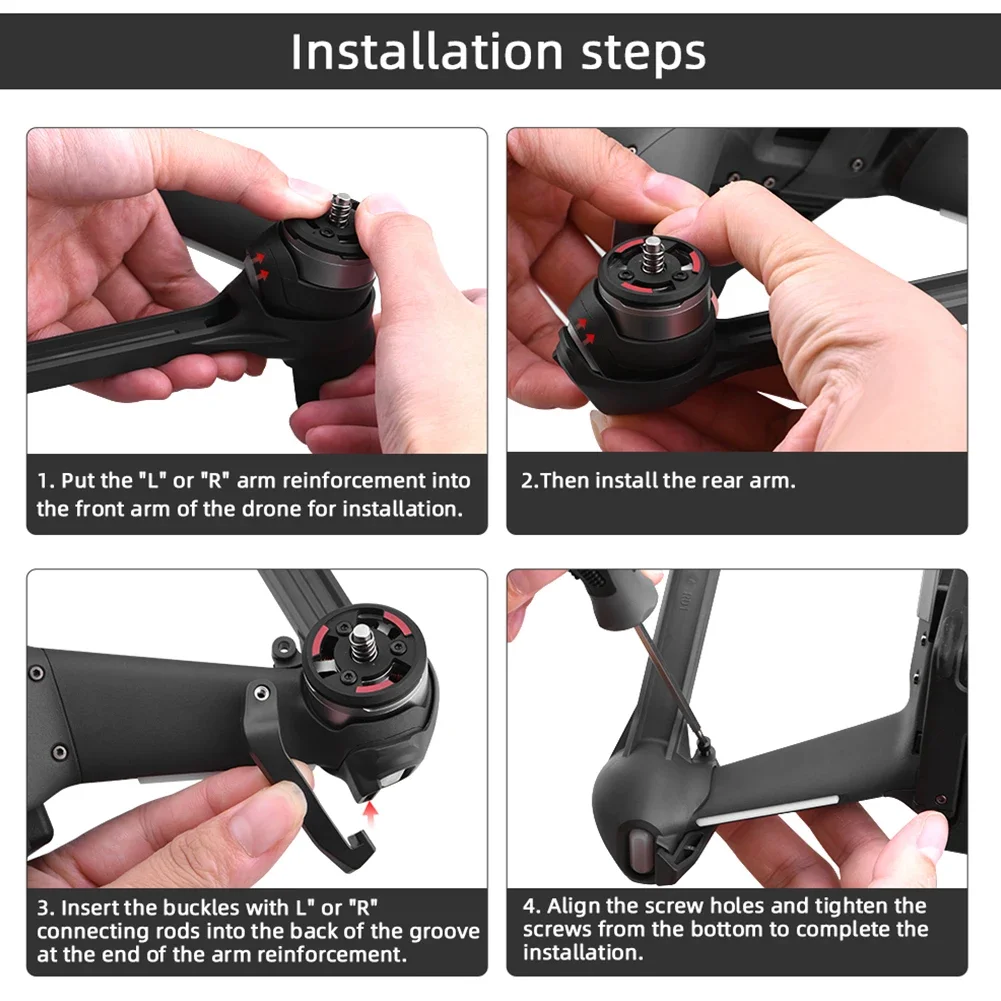 Installation steps

1. Put the "L" or "R" arm reinforcement into the front arm of the drone for installation.

2.Then install the rear arm.

3. Insert the buckles with L" or "R" connecting rods into the back of the groove at the end of the arm reinforcement.

4. Align the screw holes and tighten the screws from the bottom to complete the installation.