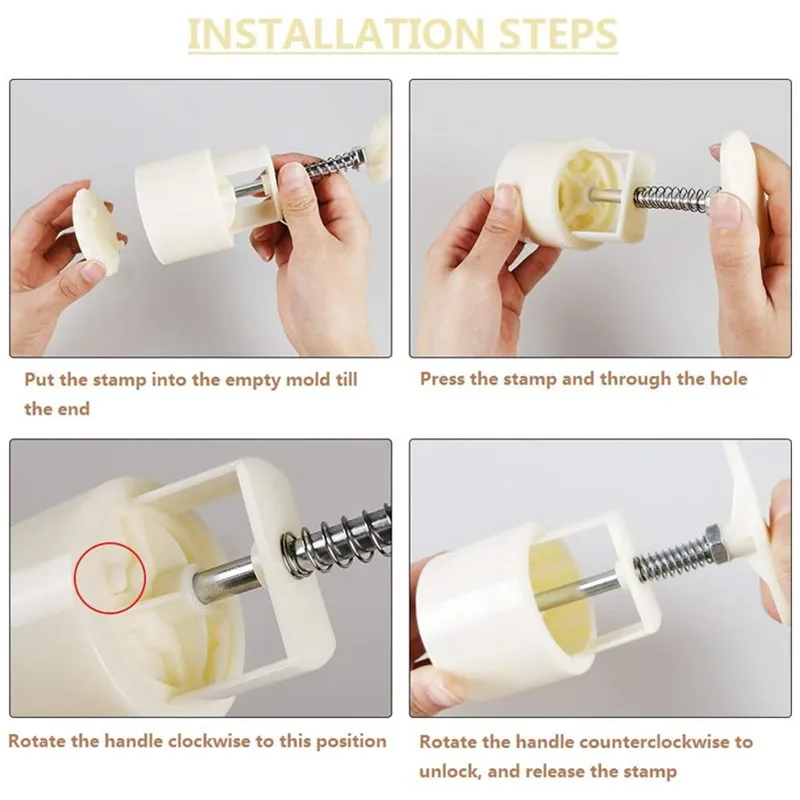 INSTALLATION STEPS

Put the stamp into the empty mold till the end

Press the stamp and through the hole

Rotate the handle clockwise to this position

Rotate the handle counterclockwise to unlock, and release the stamp