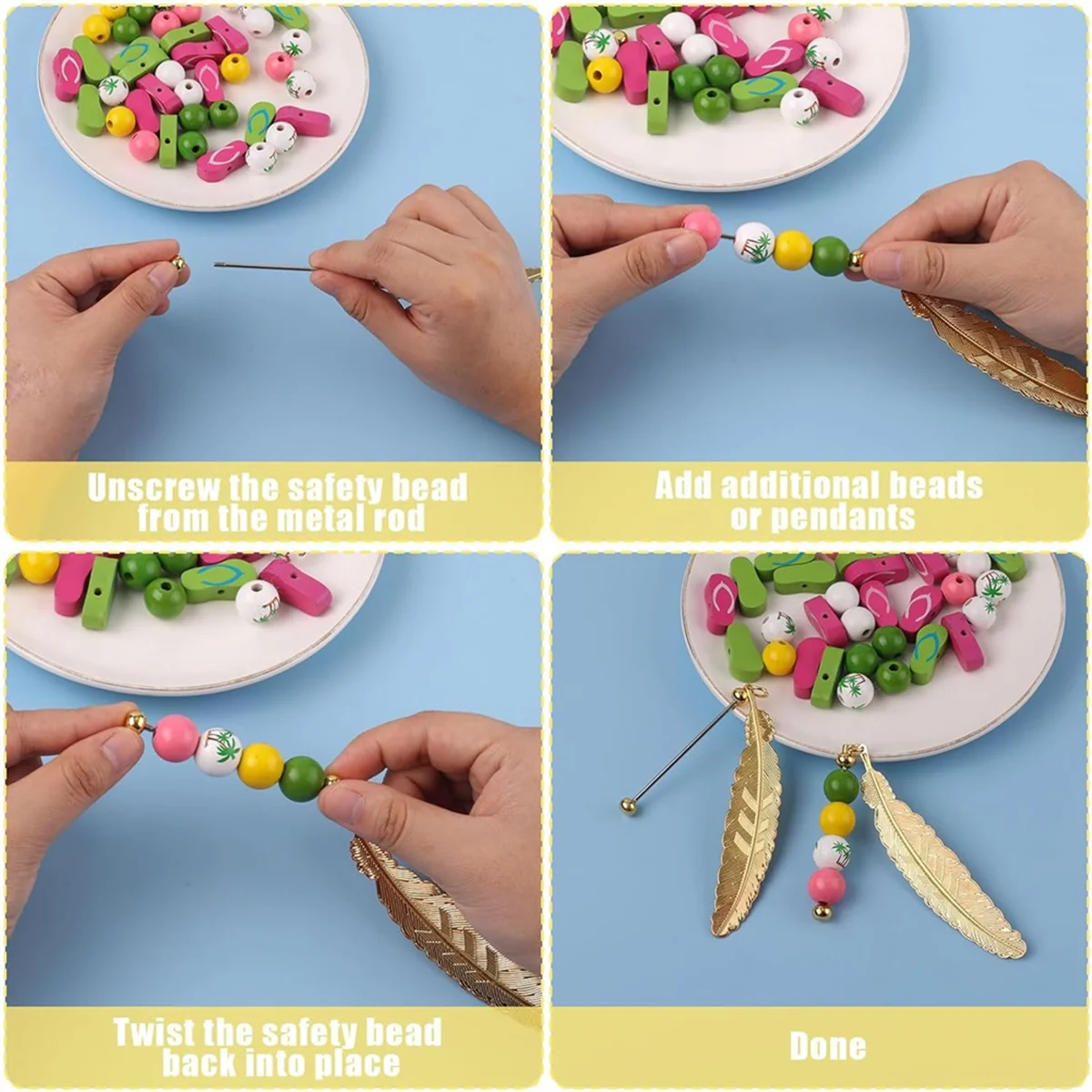 Unscrew the safety bead from the metal rod

Add additional beads or pendants

Twist the safety bead back into place

Done