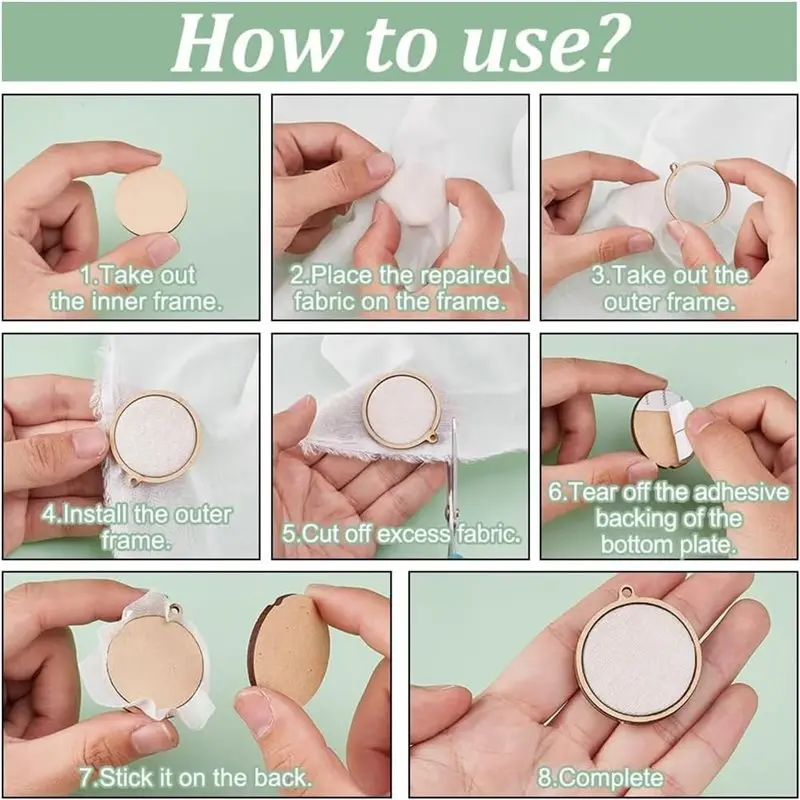 How to use?

1.Take out the inner frame.

2.Place the repaired fabric on the frame.

3.Take out the outer frame.

4.Install the outer frame.

5.Cut off excess fabric.

6.Tear off the adhesive backing of the bottom plate.

7.Stick it on the back.

8.Complete