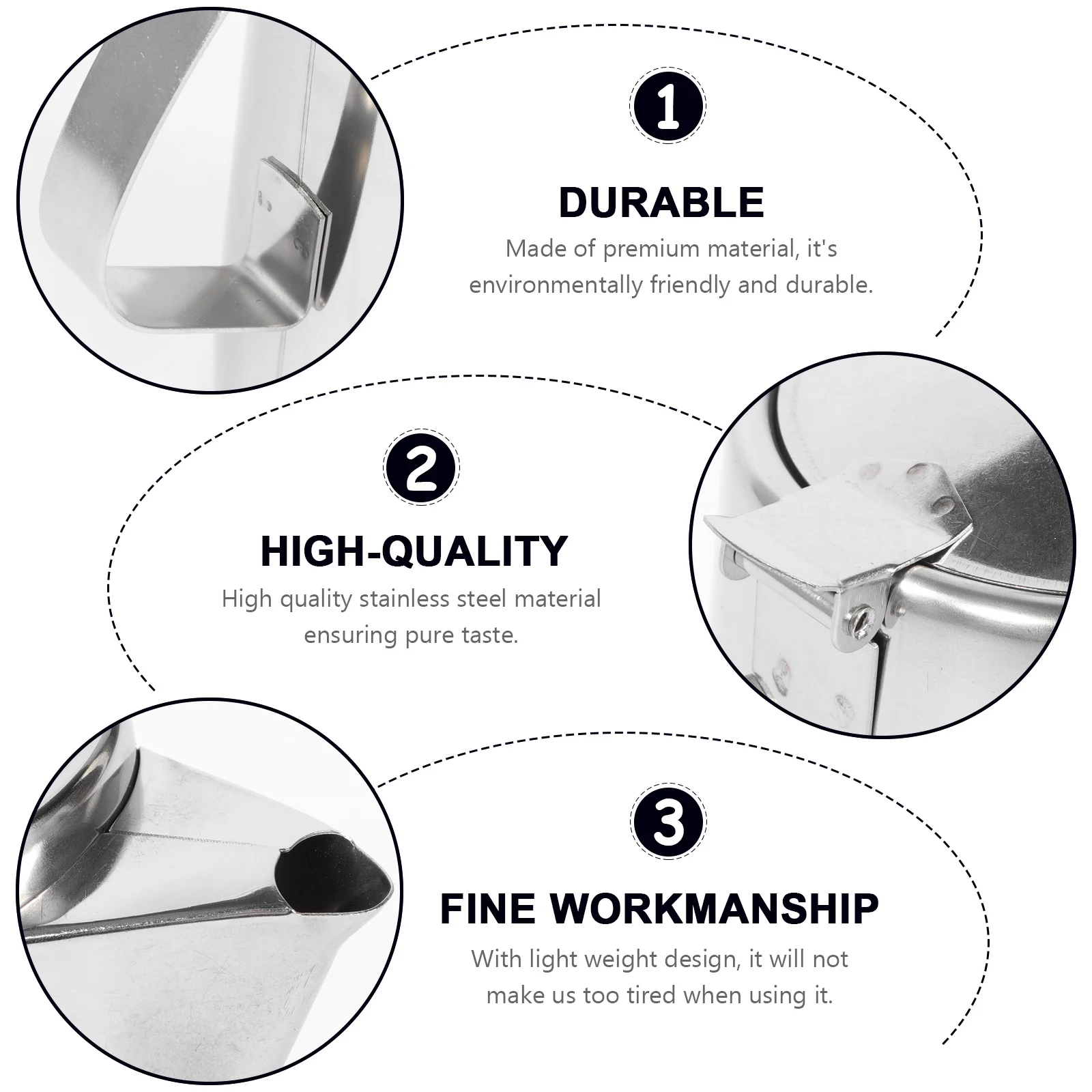 1

DURABLE

Made of premium material, it's environmentally friendly and durable.

2

HIGH-QUALITY

High quality stainless steel material ensuring pure taste.

3

FINE WORKMANSHIP

With light weight design, it will not make us too tired when using it.