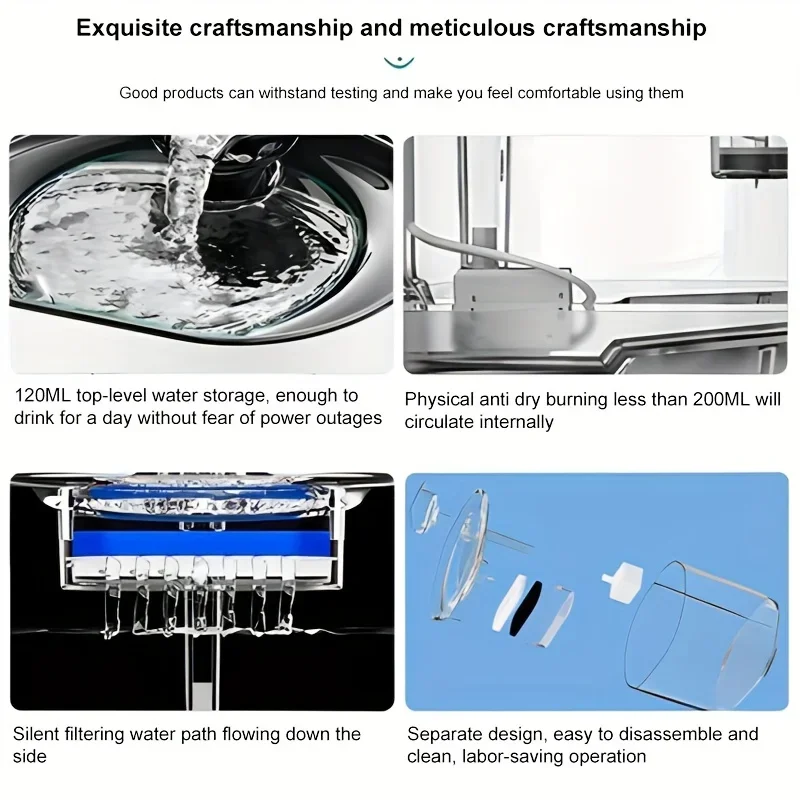 Exquisite craftsmanship and meticulous craftsmanship

Good products can withstand testing and make you feel comfortable using them

120ML top-level water storage, enough to drink for a day without fear of power outages

Physical anti dry burning less than 200ML will circulate internally

Silent filtering water path flowing down the side

Separate design, easy to disassemble and clean, labor-saving operation