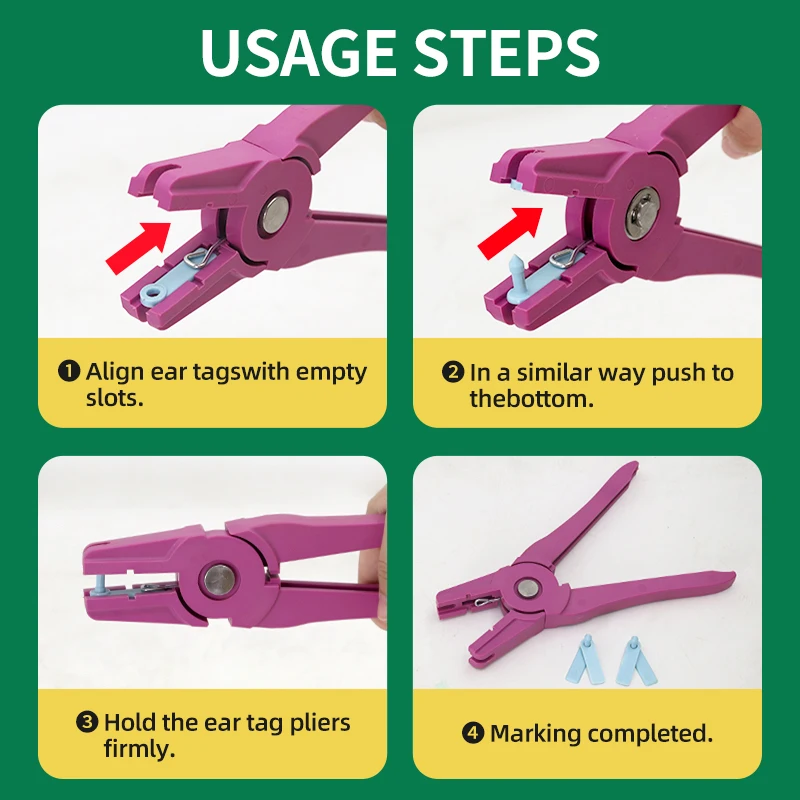 USAGE STEPS

❶ Align ear tagswith empty slots.

❷ In a similar way push to thebottom.

❸ Hold the ear tag pliers firmly.

❹ Marking completed.