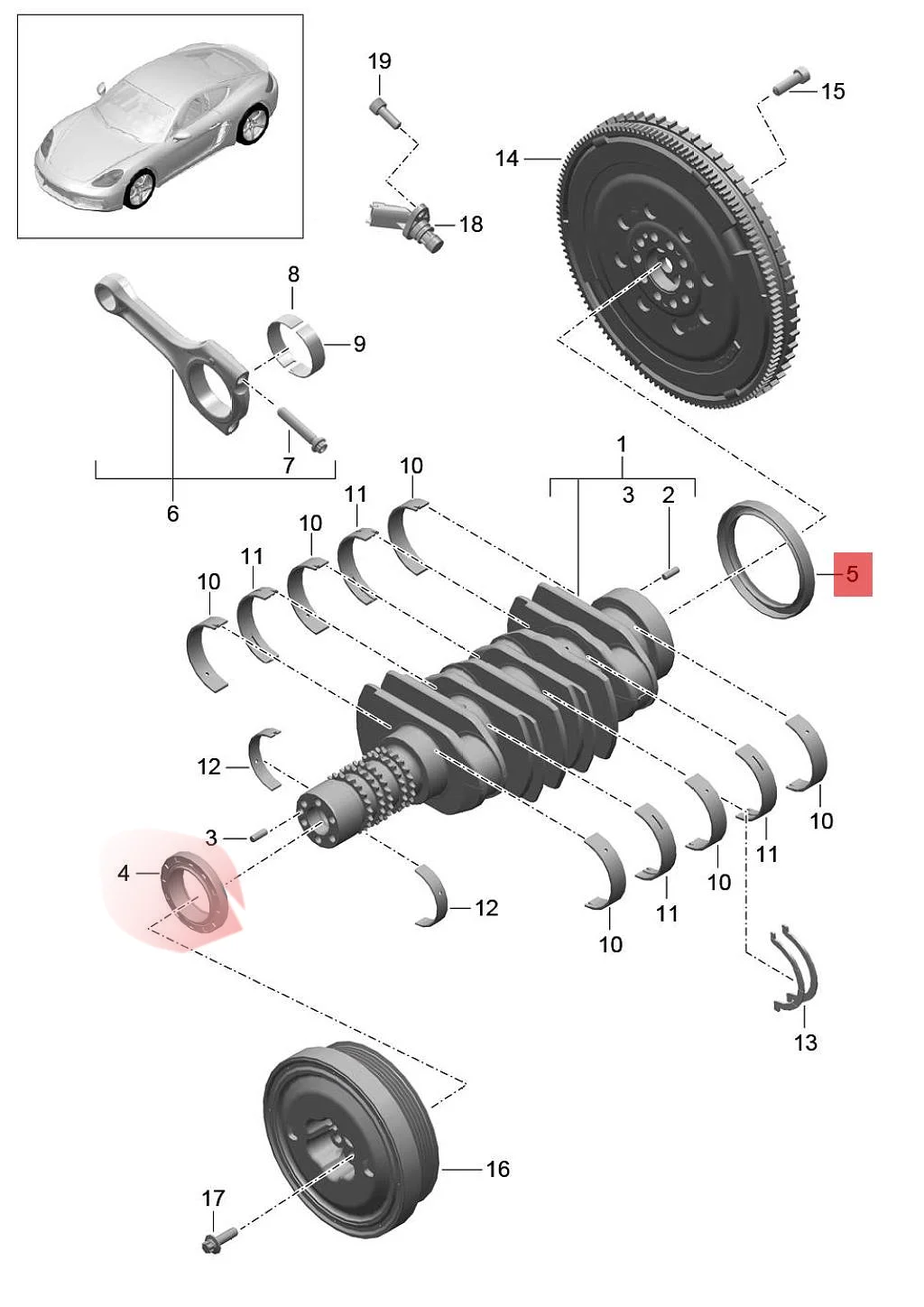 19
15
14
18
8
9
7
6
1
3
2
10
11
10
11
10
5
12
3
4
12
10
11
10
11
10
13
16
17