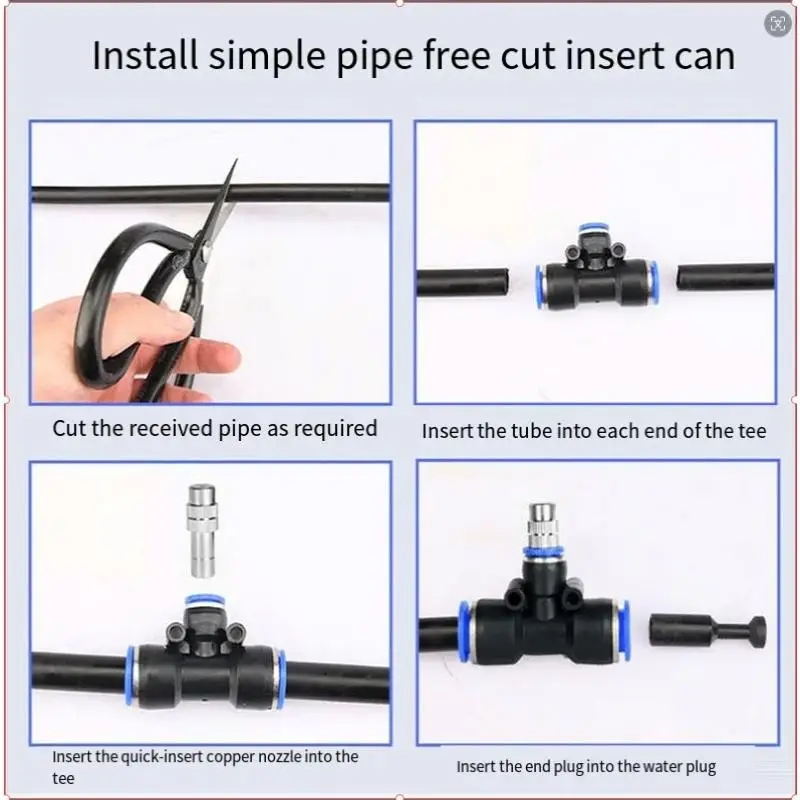 Install simple pipe free cut insert can

Cut the received pipe as required

Insert the tube into each end of the tee

Insert the quick-insert copper nozzle into the tee

Insert the end plug into the water plug