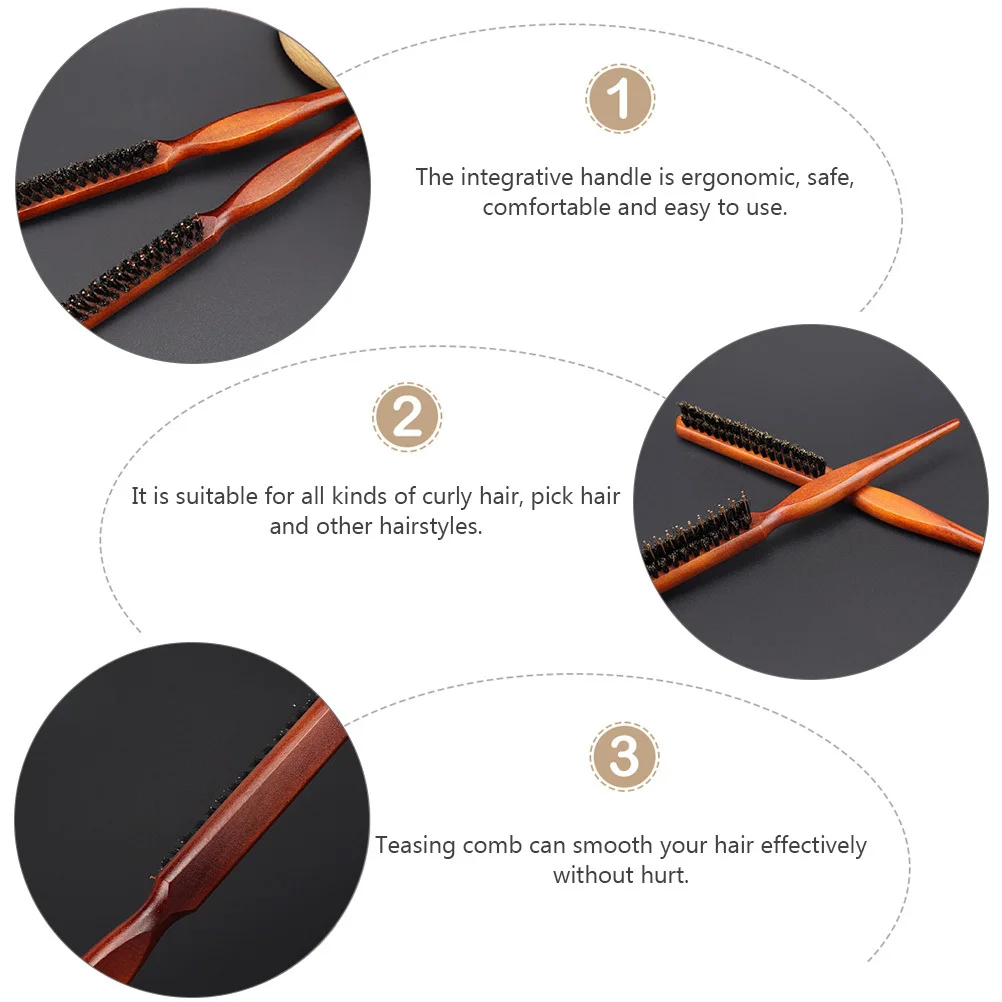 1

The integrative handle is ergonomic, safe, comfortable and easy to use.

2

It is suitable for all kinds of curly hair, pick hair and other hairstyles.

3

Teasing comb can smooth your hair effectively without hurt.