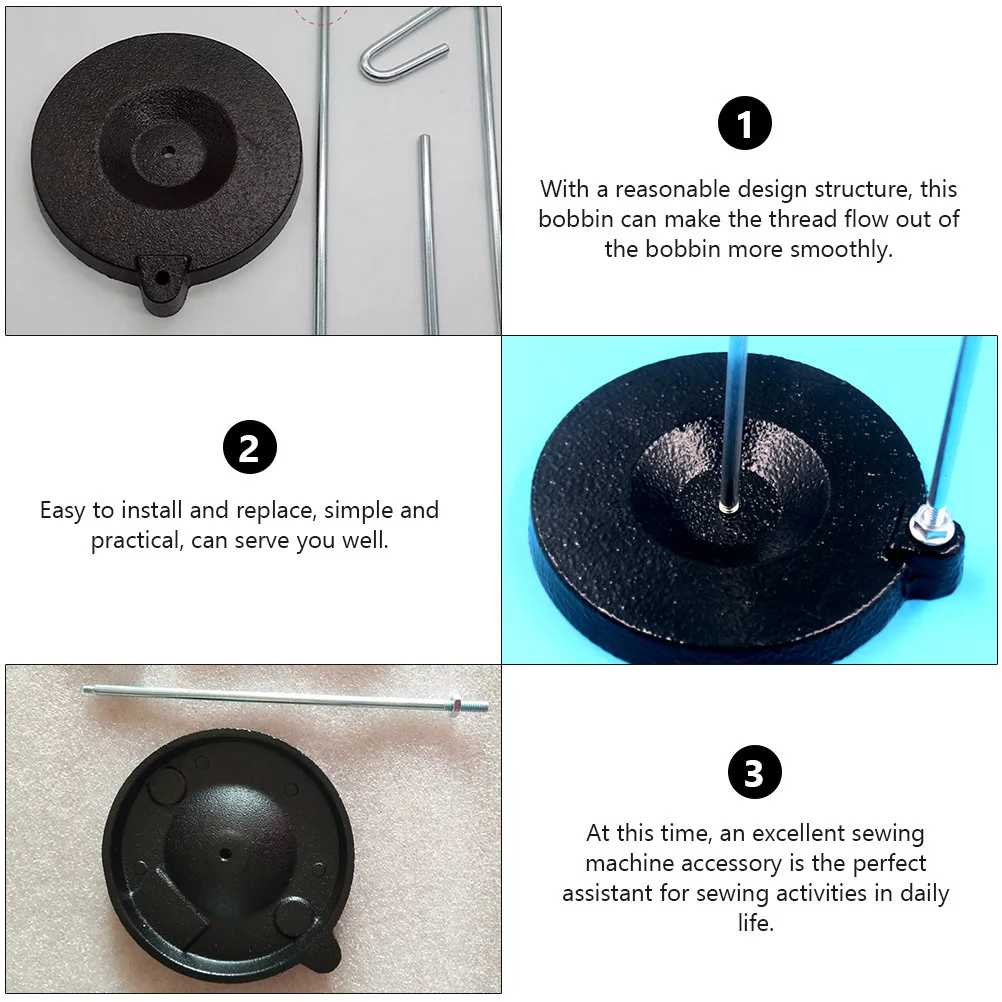 1

With a reasonable design structure, this bobbin can make the thread flow out of the bobbin more smoothly.

2

Easy to install and replace, simple and practical, can serve you well.

3

At this time, an excellent sewing machine accessory is the perfect assistant for sewing activities in daily life.