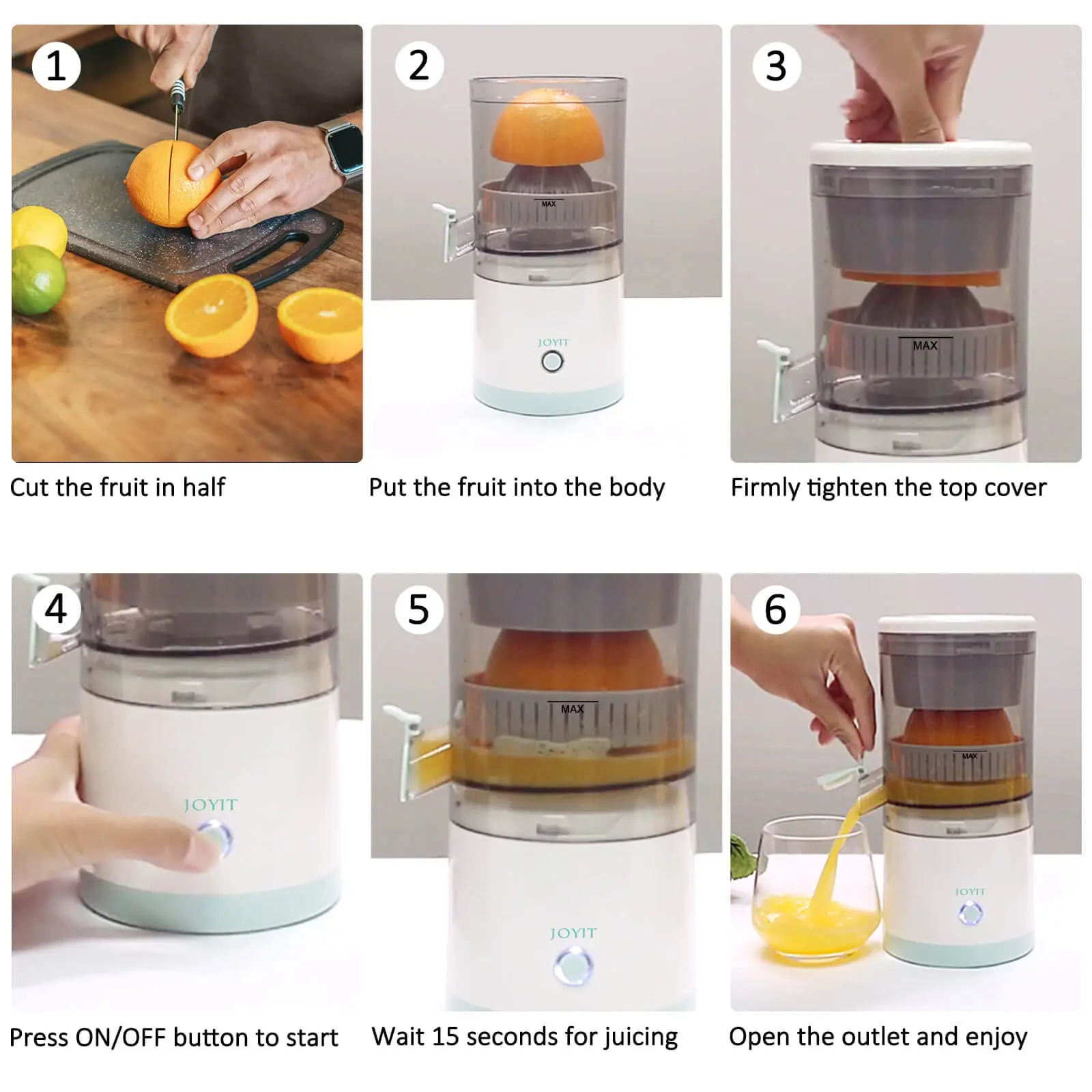 1

Cut the fruit in half

2

MAX

JOYIT

Put the fruit into the body

3

MAX

Firmly tighten the top cover

4

JOYIT

Press ON/OFF button to start

5

MAX

JOYIT

Wait 15 seconds for juicing

6

MAX

JOYIT

Open the outlet and enjoy