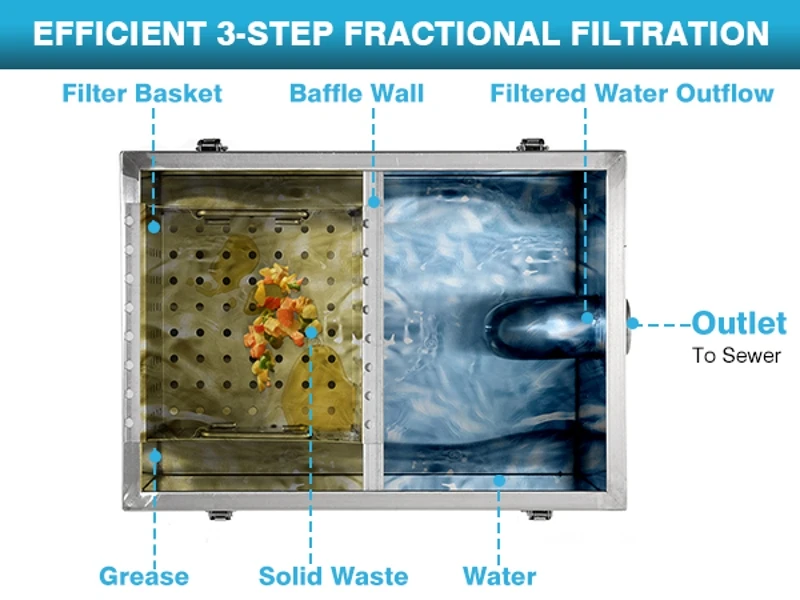 EFFICIENT 3-STEP FRACTIONAL FILTRATION

Filter Basket

Baffle Wall

Filtered Water Outflow

Outlet
To Sewer

Grease

Solid Waste

Water