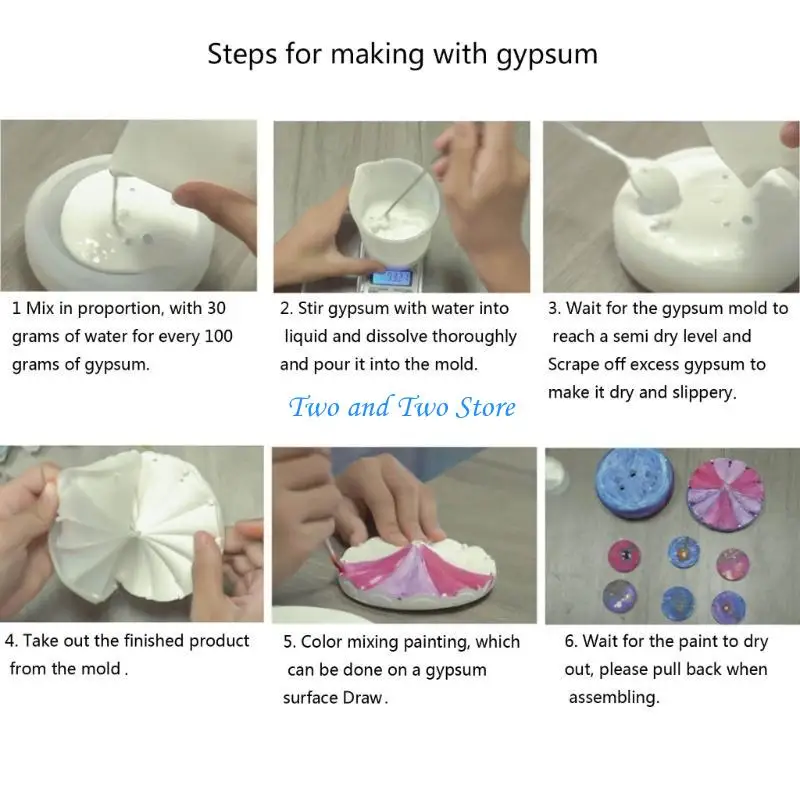 Steps for making with gypsum

1 Mix in proportion, with 30 grams of water for every 100 grams of gypsum.

2. Stir gypsum with water into liquid and dissolve thoroughly and pour it into the mold.

3. Wait for the gypsum mold to reach a semi dry level and Scrape off excess gypsum to make it dry and slippery.

Two and Two Store

4. Take out the finished product from the mold .

5. Color mixing painting, which can be done on a gypsum surface Draw.

6. Wait for the paint to dry out, please pull back when assembling.