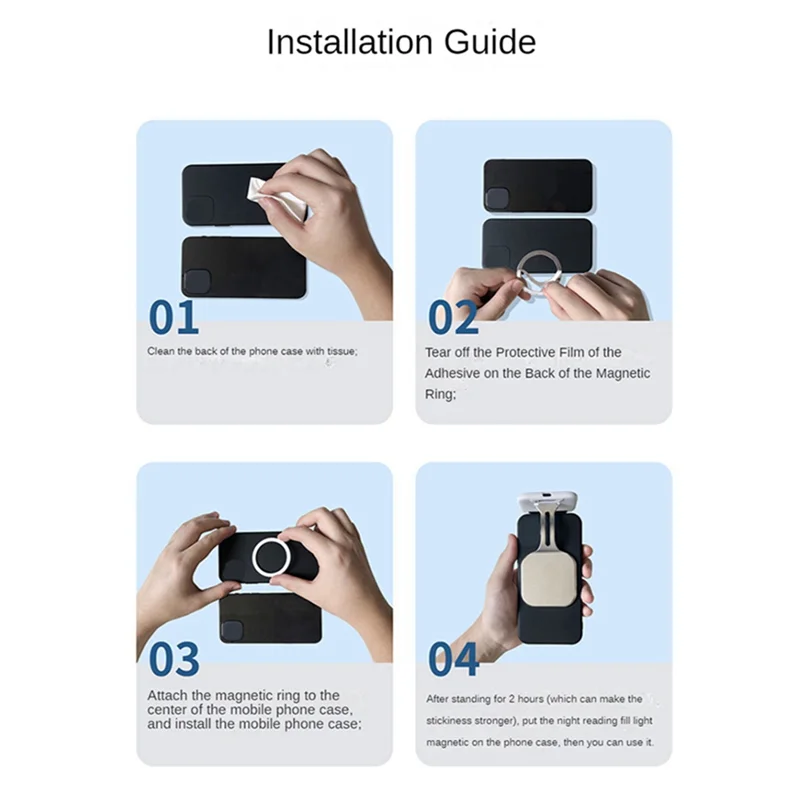 Installation Guide

01
Clean the back of the phone case with tissue;

02
Tear off the Protective Film of the Adhesive on the Back of the Magnetic Ring;

03
Attach the magnetic ring to the center of the mobile phone case, and install the mobile phone case;

04
After standing for 2 hours (which can make the stickiness stronger), put the night reading fill light magnetic on the phone case, then you can use it.