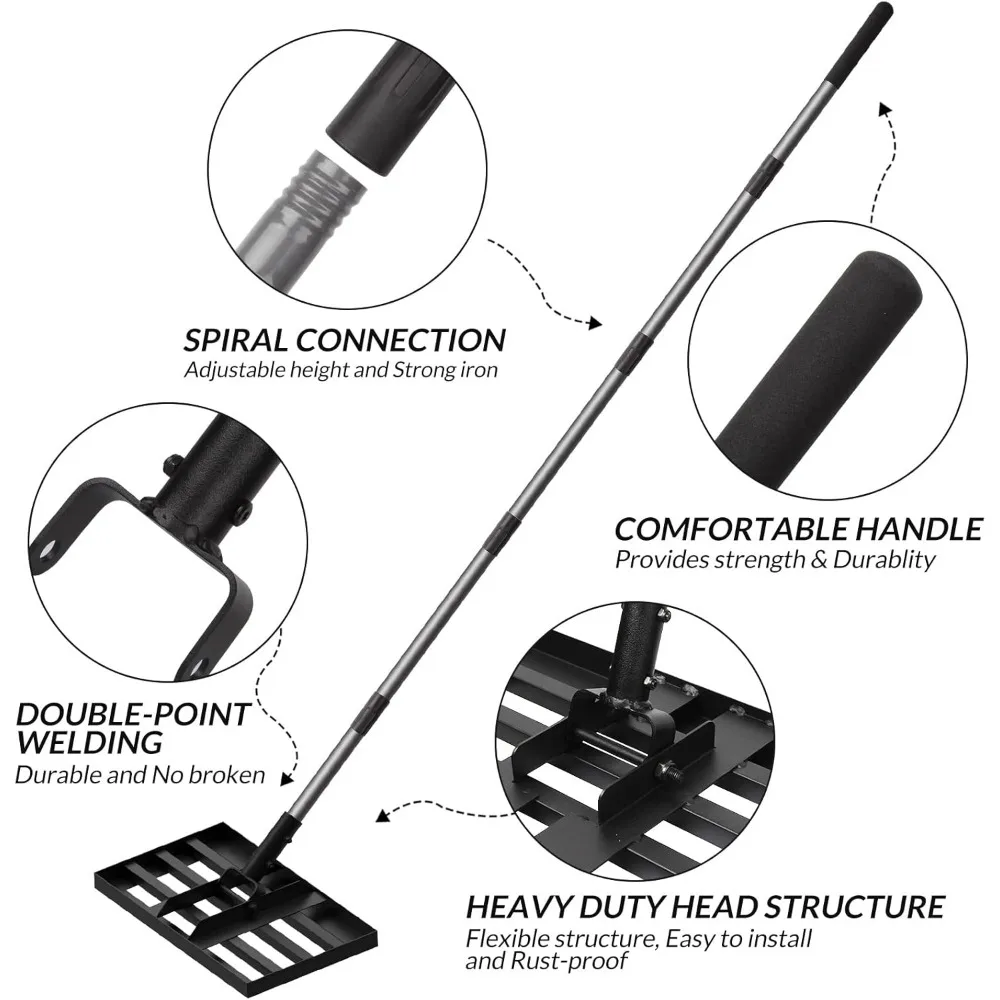 SPIRAL CONNECTION
Adjustable height and Strong iron

COMFORTABLE HANDLE
Provides strength & Durablity

DOUBLE-POINT WELDING
Durable and No broken

HEAVY DUTY HEAD STRUCTURE
Flexible structure, Easy to install and Rust-proof