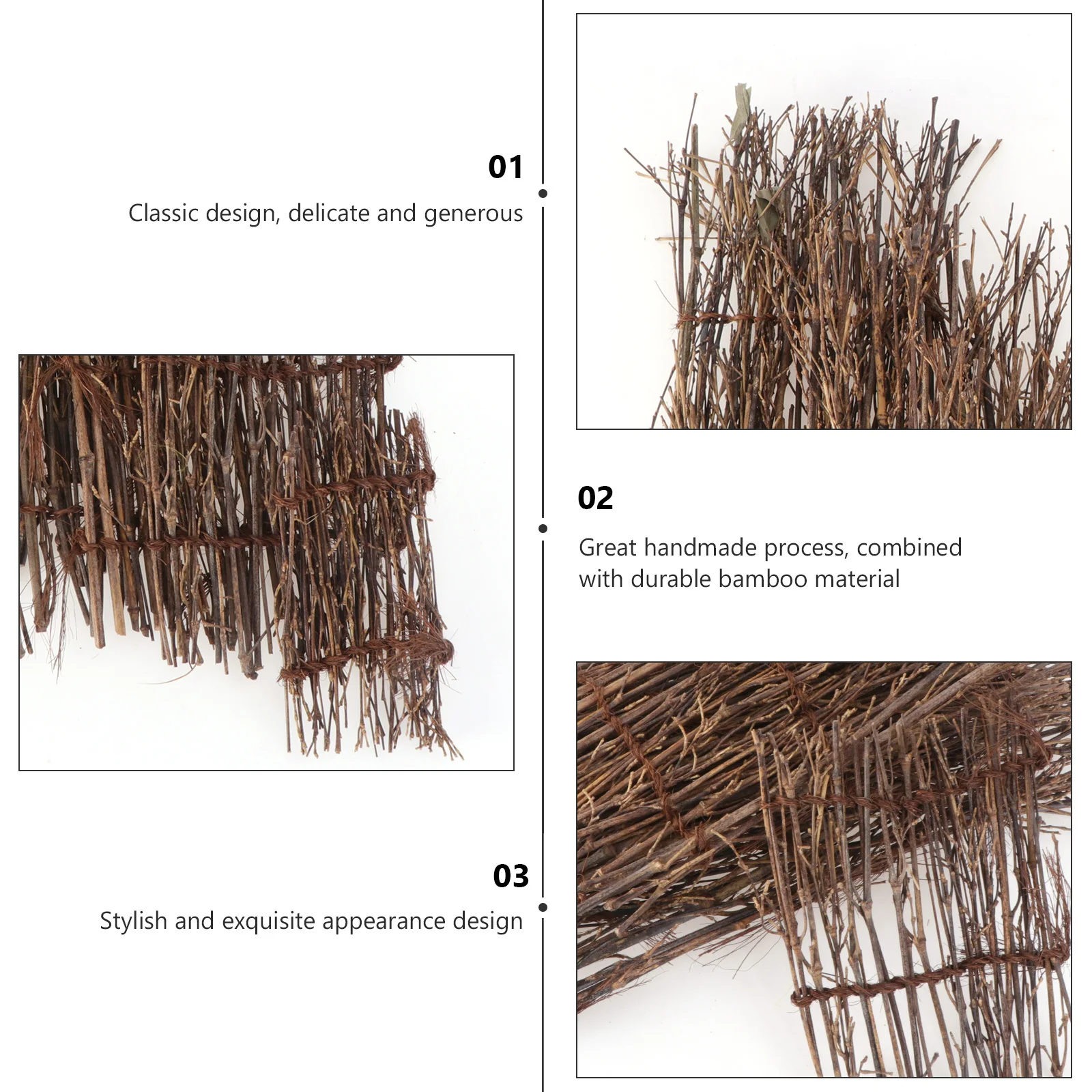 01
Classic design, delicate and generous

02
Great handmade process, combined with durable bamboo material

03
Stylish and exquisite appearance design