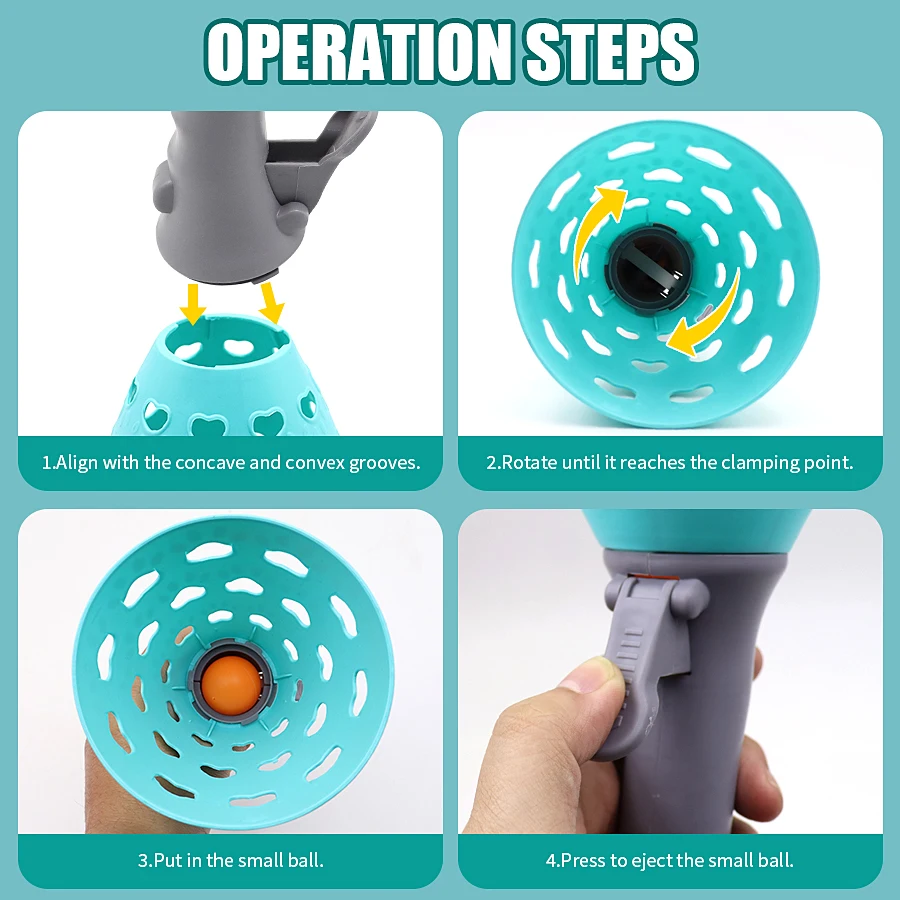 OPERATION STEPS

1.Align with the concave and convex grooves.

2.Rotate until it reaches the clamping point.

3.Put in the small ball.

4.Press to eject the small ball.