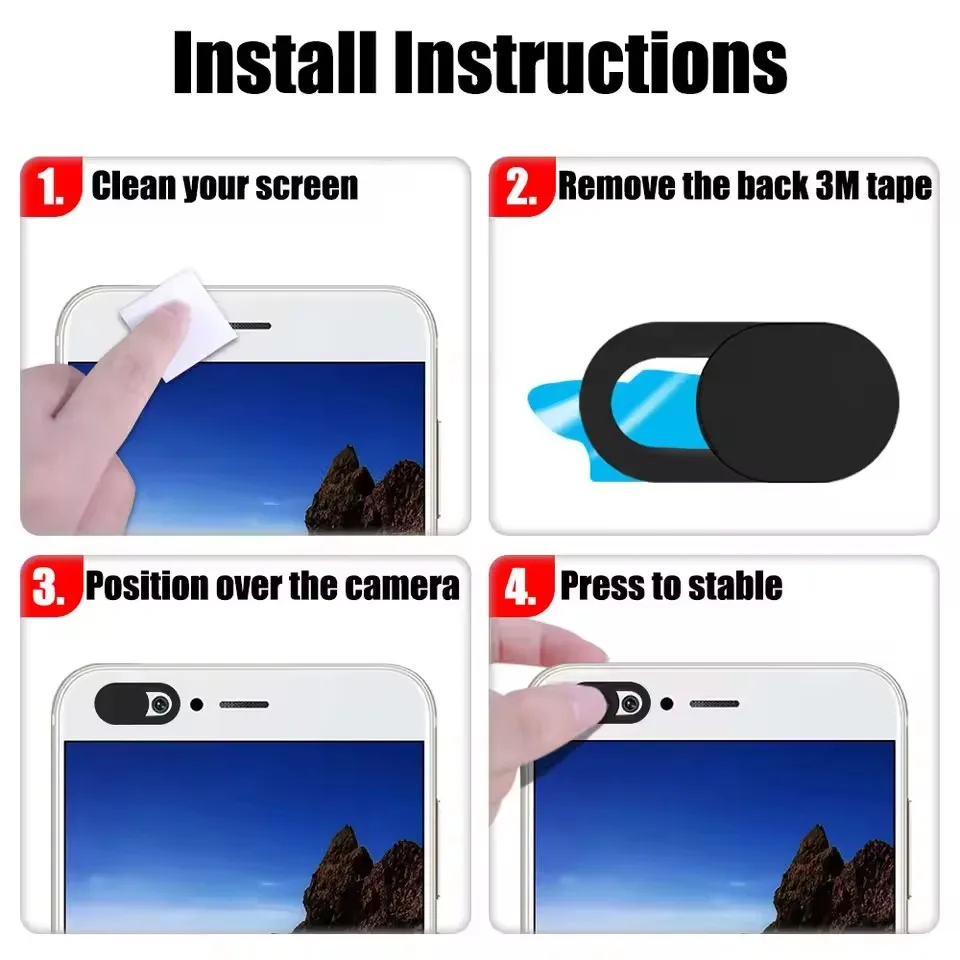 Install Instructions

1. Clean your screen

2. Remove the back 3M tape

3. Position over the camera

4. Press to stable