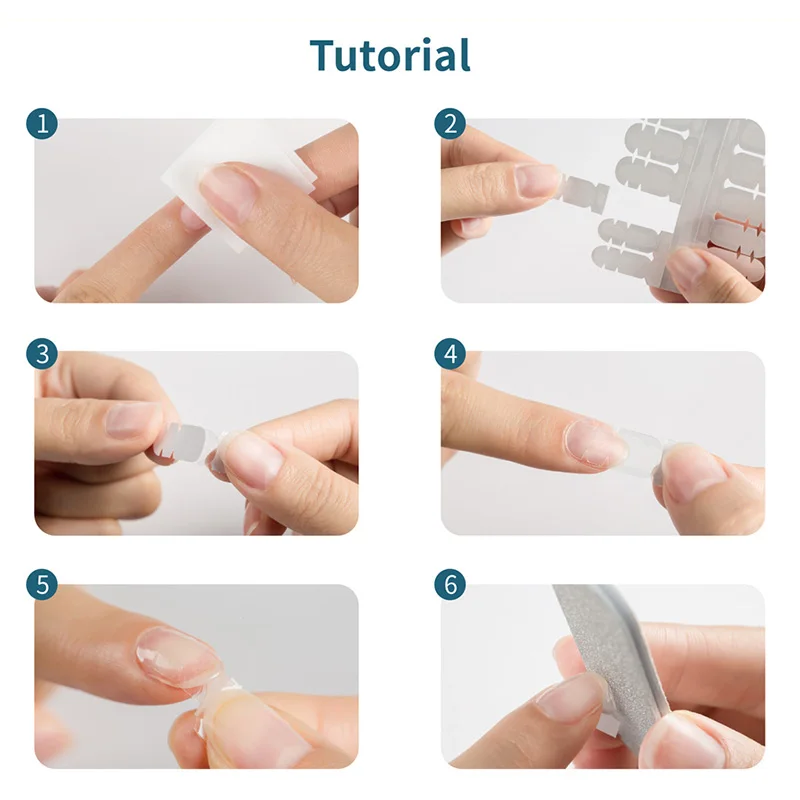 Tutorial

1

2

3

4

5

6