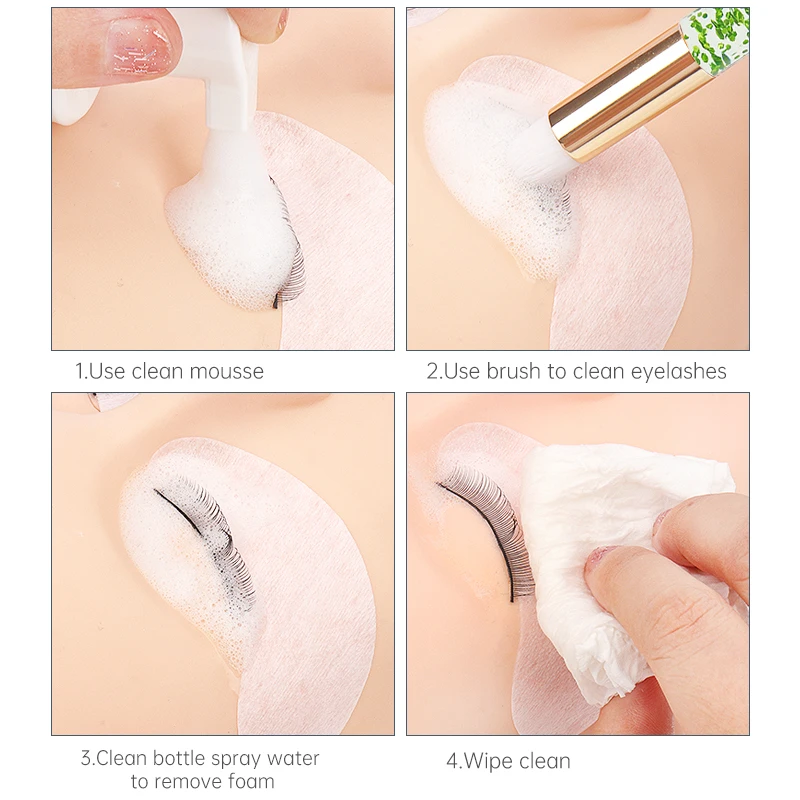 1.Use clean mousse

2.Use brush to clean eyelashes

3.Clean bottle spray water to remove foam

4.Wipe clean