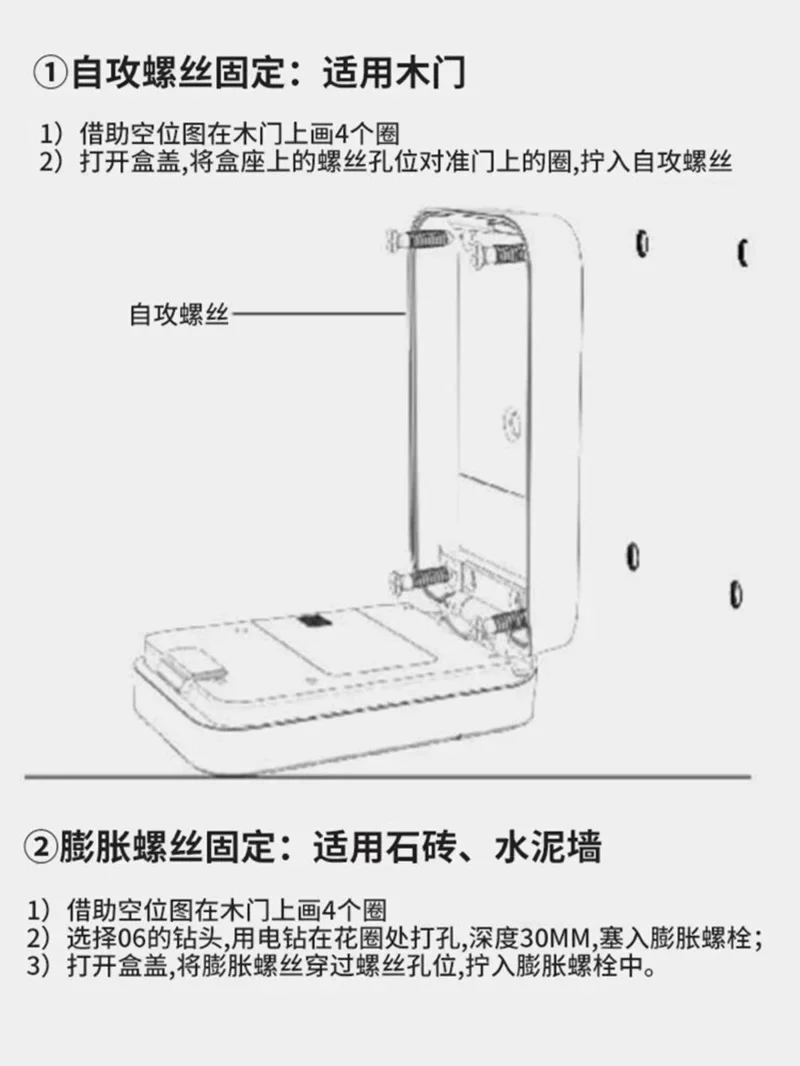 ①自攻螺丝固定：适用木门

1）借助空位图在木门上画4个圈
2）打开盒盖,将盒座上的螺丝孔位对准门上的圈,拧入自攻螺丝

自攻螺丝

②膨胀螺丝固定：适用石砖、水泥墙

1）借助空位图在木门上画4个圈
2）选择06的钻头,用电钻在花圈处打孔,深度30MM,塞入膨胀螺栓；
3）打开盒盖,将膨胀螺丝穿过螺丝孔位,拧入膨胀螺栓中。