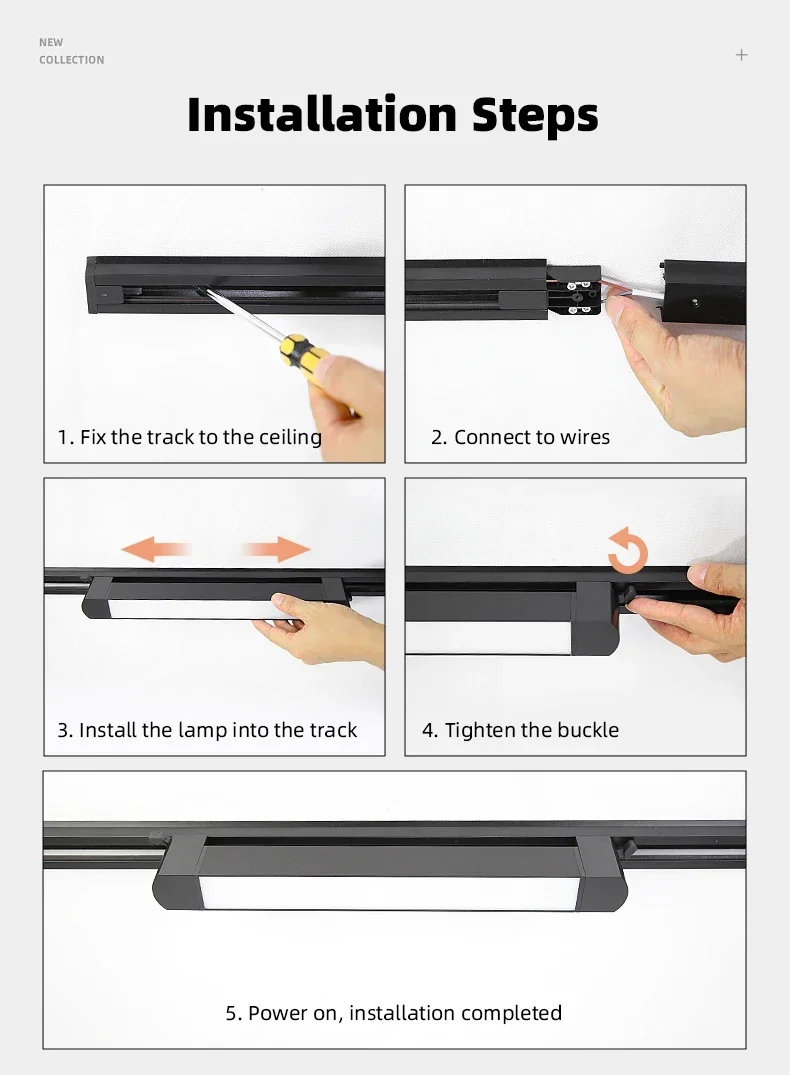 NEW
COLLECTION

+

Installation Steps

1. Fix the track to the ceiling

2. Connect to wires

3. Install the lamp into the track

4. Tighten the buckle

5. Power on, installation completed