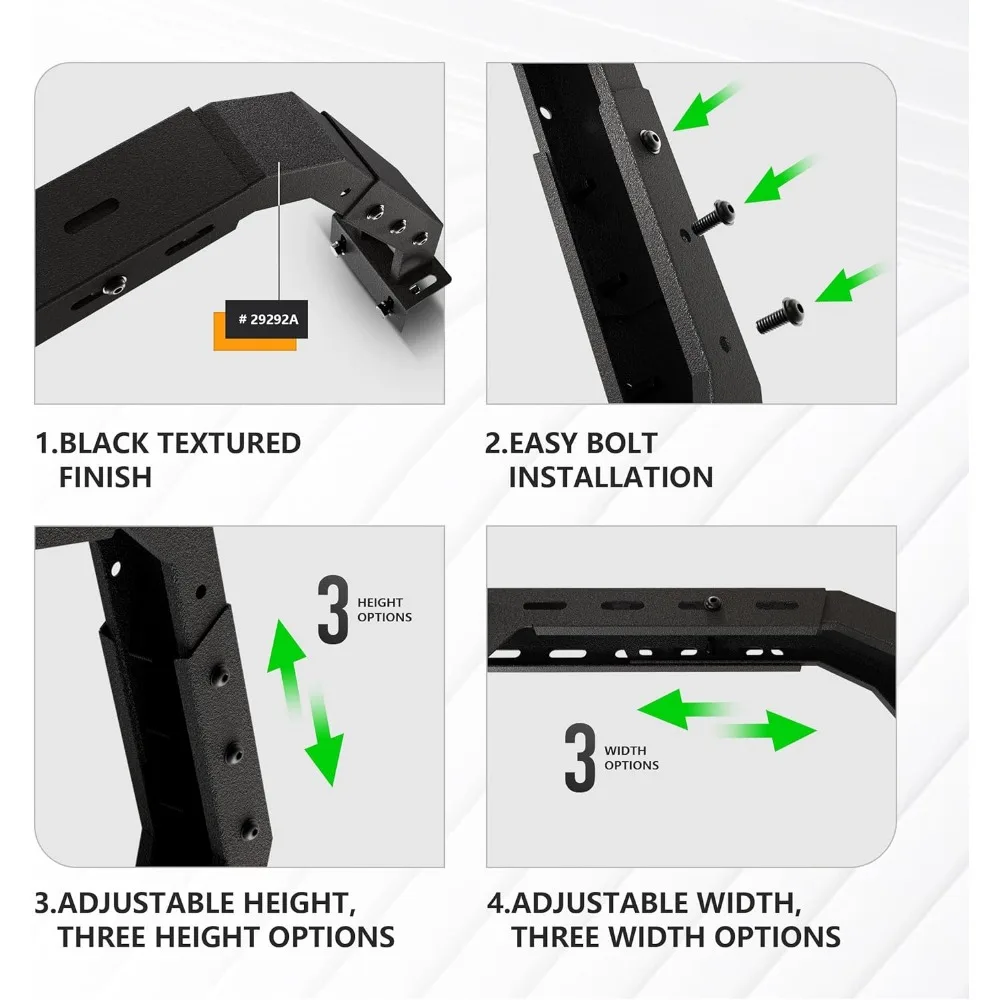 # 29292A

1.BLACK TEXTURED FINISH

2.EASY BOLT INSTALLATION

3 HEIGHT OPTIONS

3 WIDTH OPTIONS

3.ADJUSTABLE HEIGHT, THREE HEIGHT OPTIONS

4.ADJUSTABLE WIDTH, THREE WIDTH OPTIONS