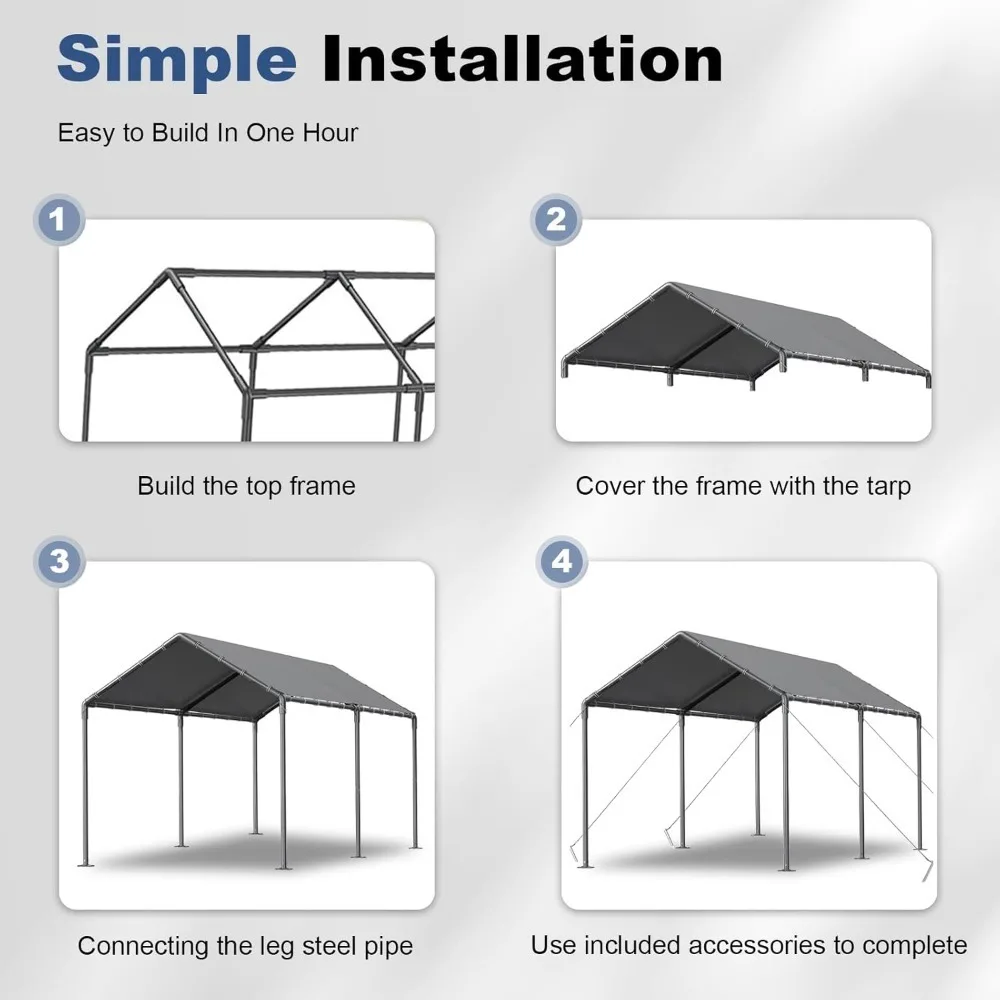 Simple Installation

Easy to Build In One Hour

1

Build the top frame

2

Cover the frame with the tarp

3

Connecting the leg steel pipe

4

Use included accessories to complete