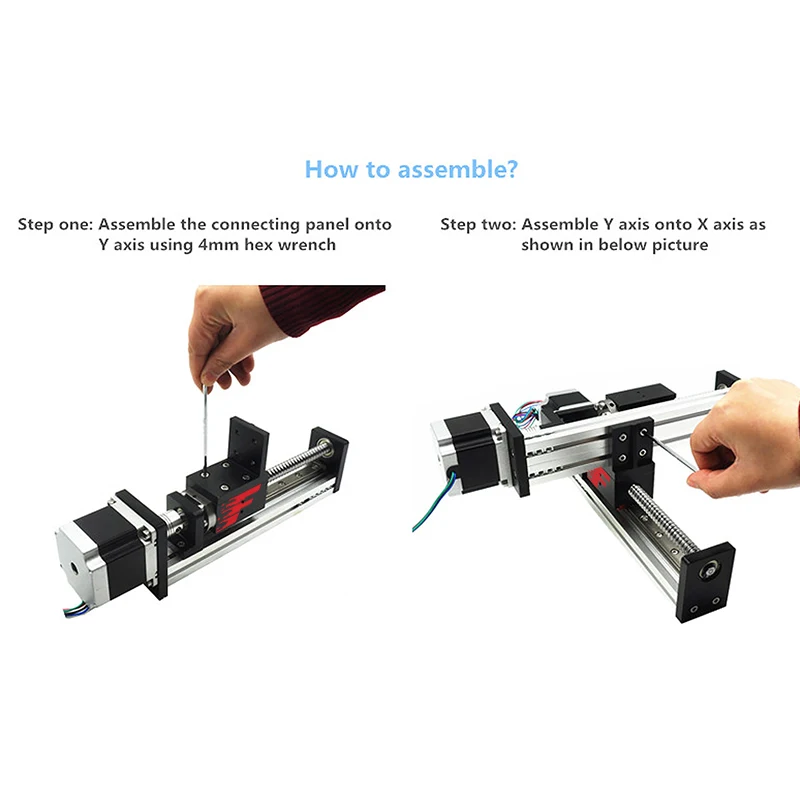 How to assemble?

Step one: Assemble the connecting panel onto Y axis using 4mm hex wrench

Step two: Assemble Y axis onto X axis as shown in below picture