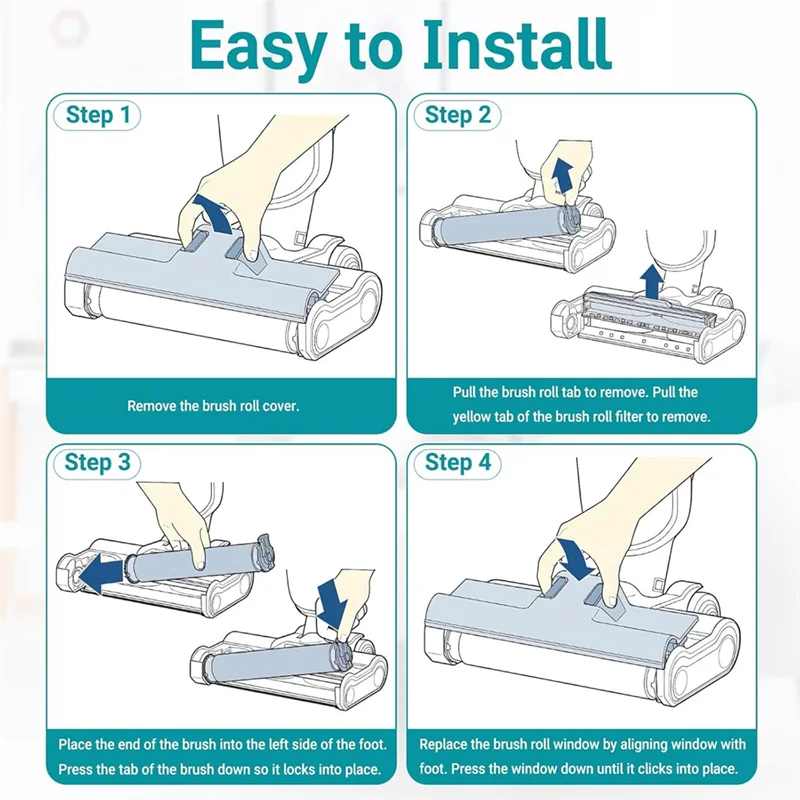 Easy to Install

Step 1

Remove the brush roll cover.

Step 2

Pull the brush roll tab to remove. Pull the yellow tab of the brush roll filter to remove.

Step 3

Place the end of the brush into the left side of the foot. Press the tab of the brush down so it locks into place.

Step 4

Replace the brush roll window by aligning window with foot. Press the window down until it clicks into place.