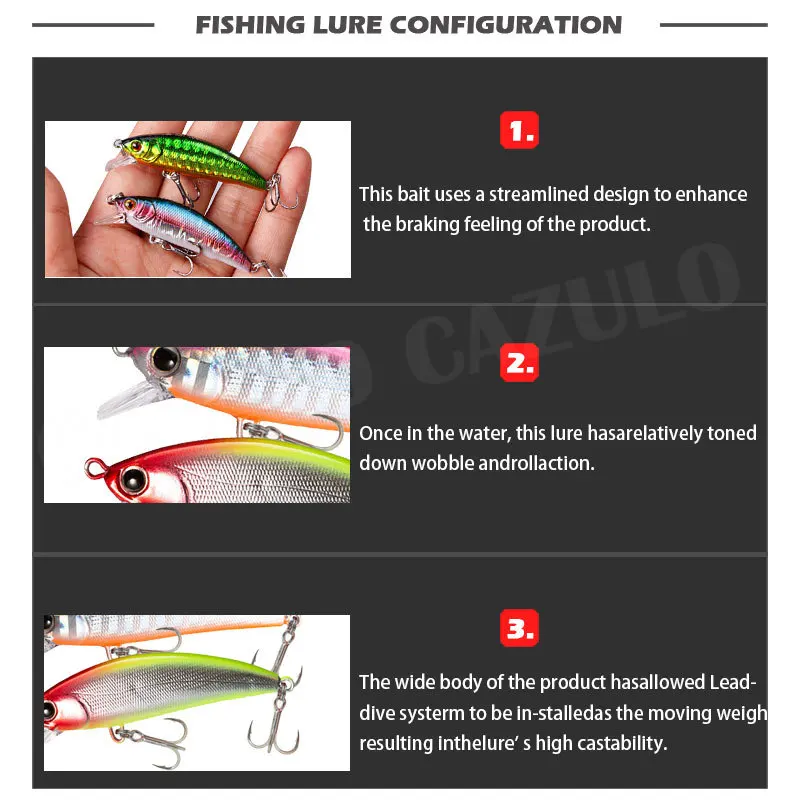 FISHING LURE CONFIGURATION

1.

This bait uses a streamlined design to enhance the braking feeling of the product.

CAZULO

2.

Once in the water, this lure hasarelatively toned down wobble androllaction.

3.

The wide body of the product hasallowed Lead-dive systerm to be in-stalledas the moving weigh resulting inthelure' s high castability.