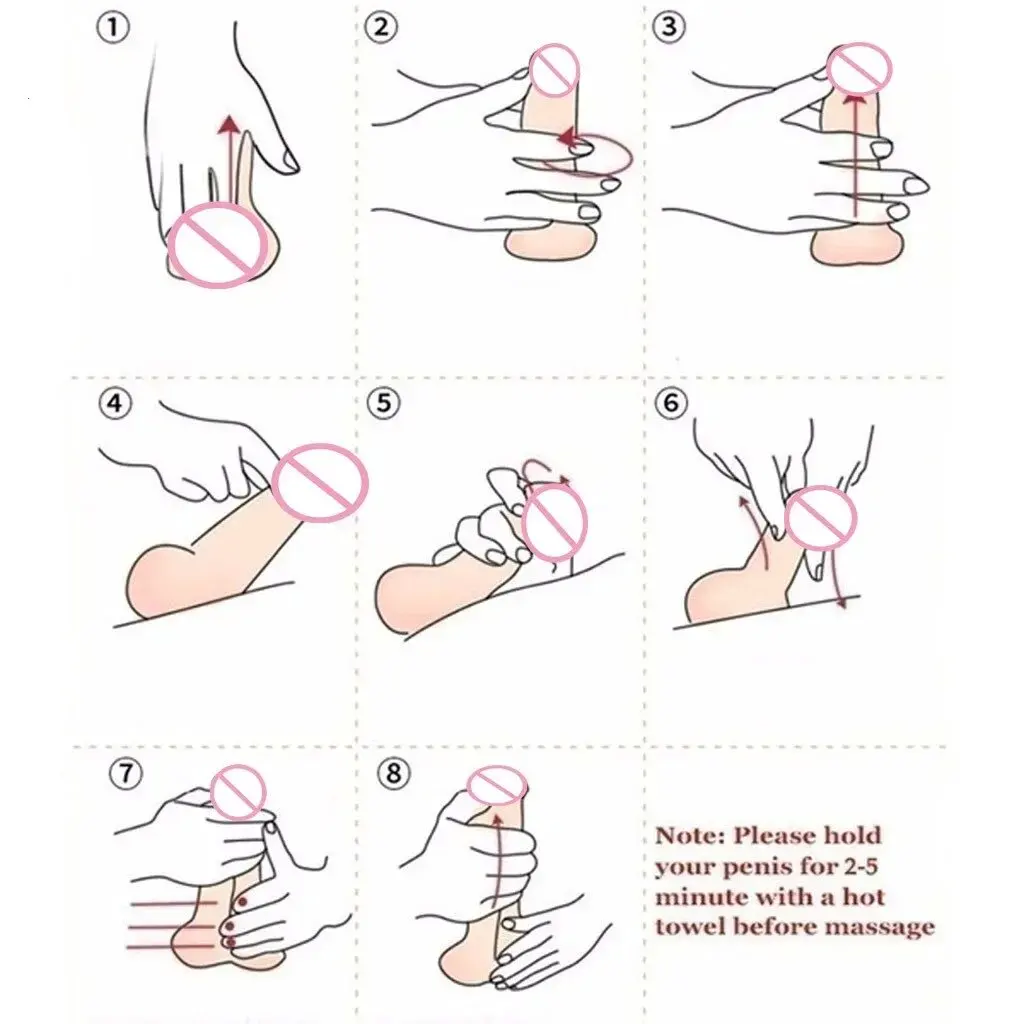 ①

②

③

④

⑤

⑥

⑦

⑧

Note: Please hold your penis for 2-5 minute with a hot towel before massage