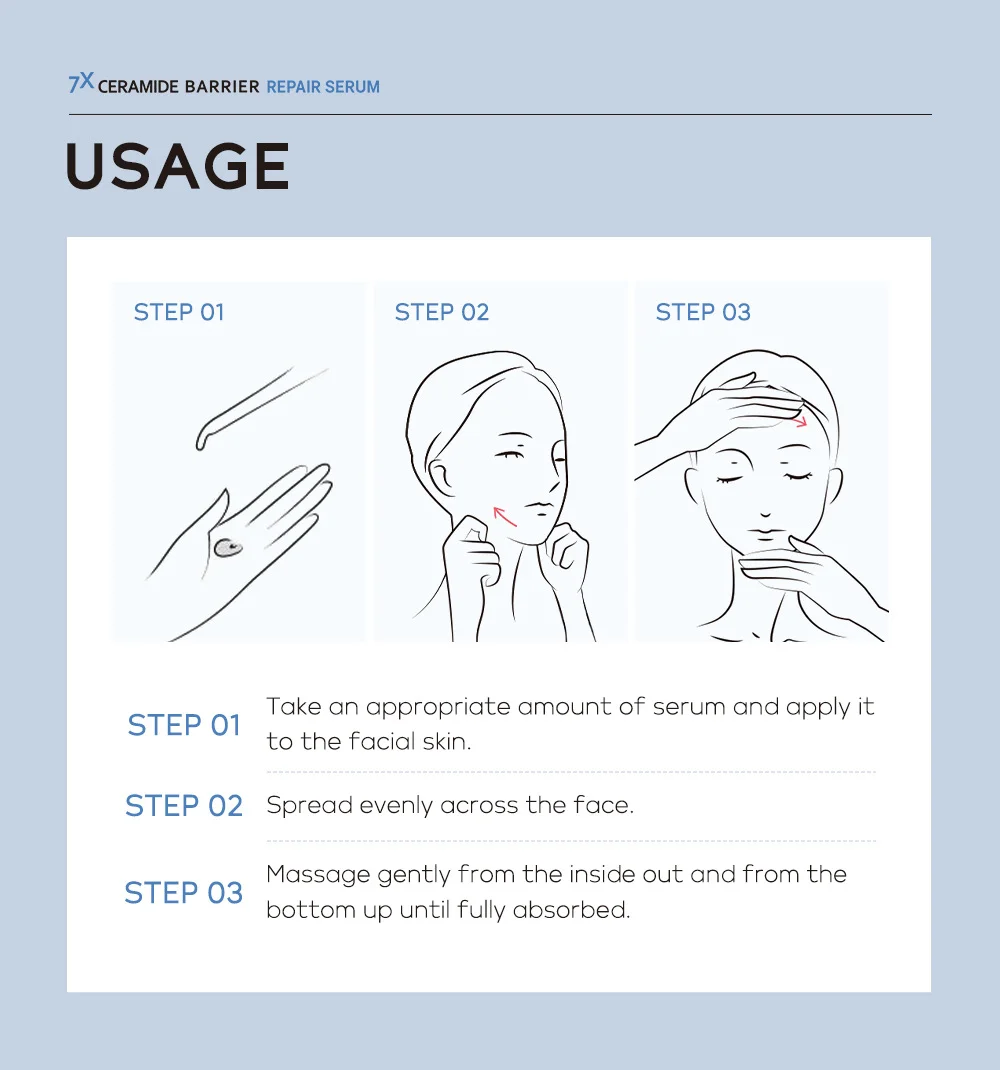 7X CERAMIDE BARRIER REPAIR SERUM

USAGE

STEP 01

STEP 02

STEP 03

STEP 01 Take an appropriate amount of serum and apply it to the facial skin.

STEP 02 Spread evenly across the face.

STEP 03 Massage gently from the inside out and from the bottom up until fully absorbed.