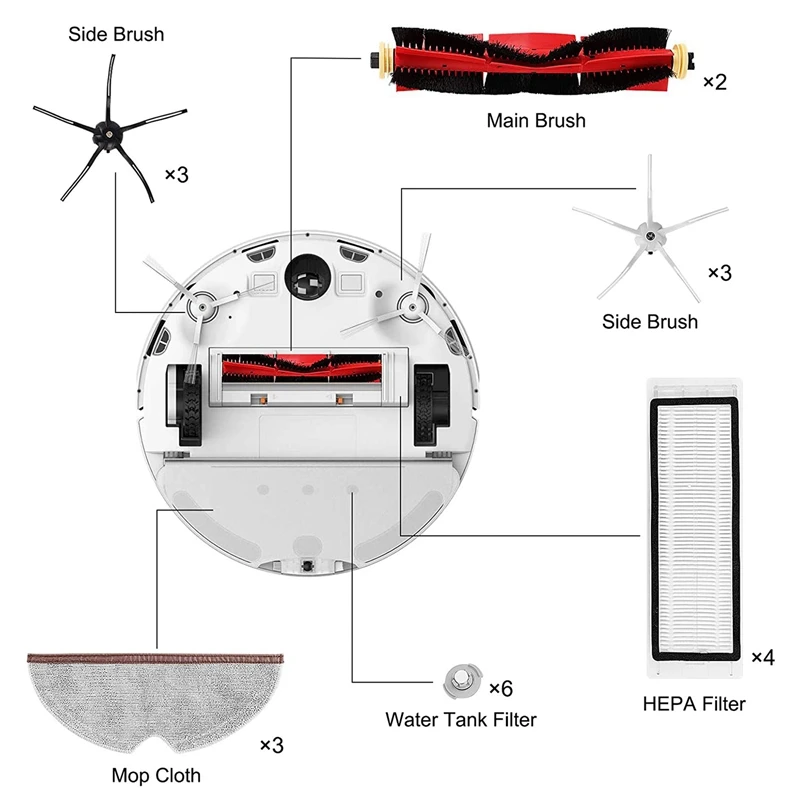 Side Brush

×3

×2

Main Brush

×3

Side Brush

×4

HEPA Filter

×6

Water Tank Filter

×3

Mop Cloth