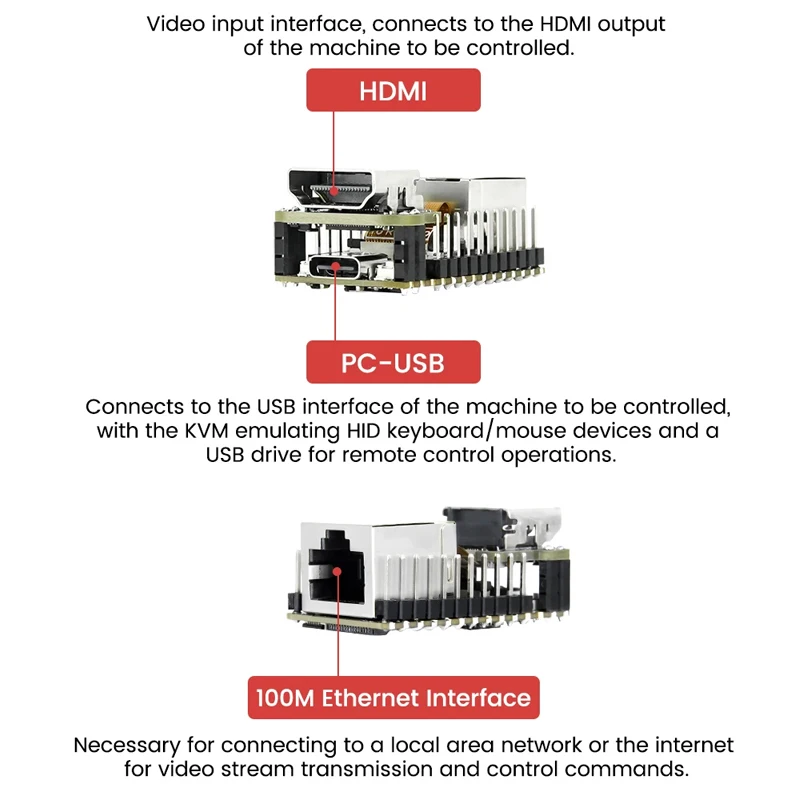 Video input interface, connects to the HDMI output of the machine to be controlled.

HDMI

PC-USB

Connects to the USB interface of the machine to be controlled, with the KVM emulating HID keyboard/mouse devices and a USB drive for remote control operations.

100M Ethernet Interface

Necessary for connecting to a local area network or the internet for video stream transmission and control commands.