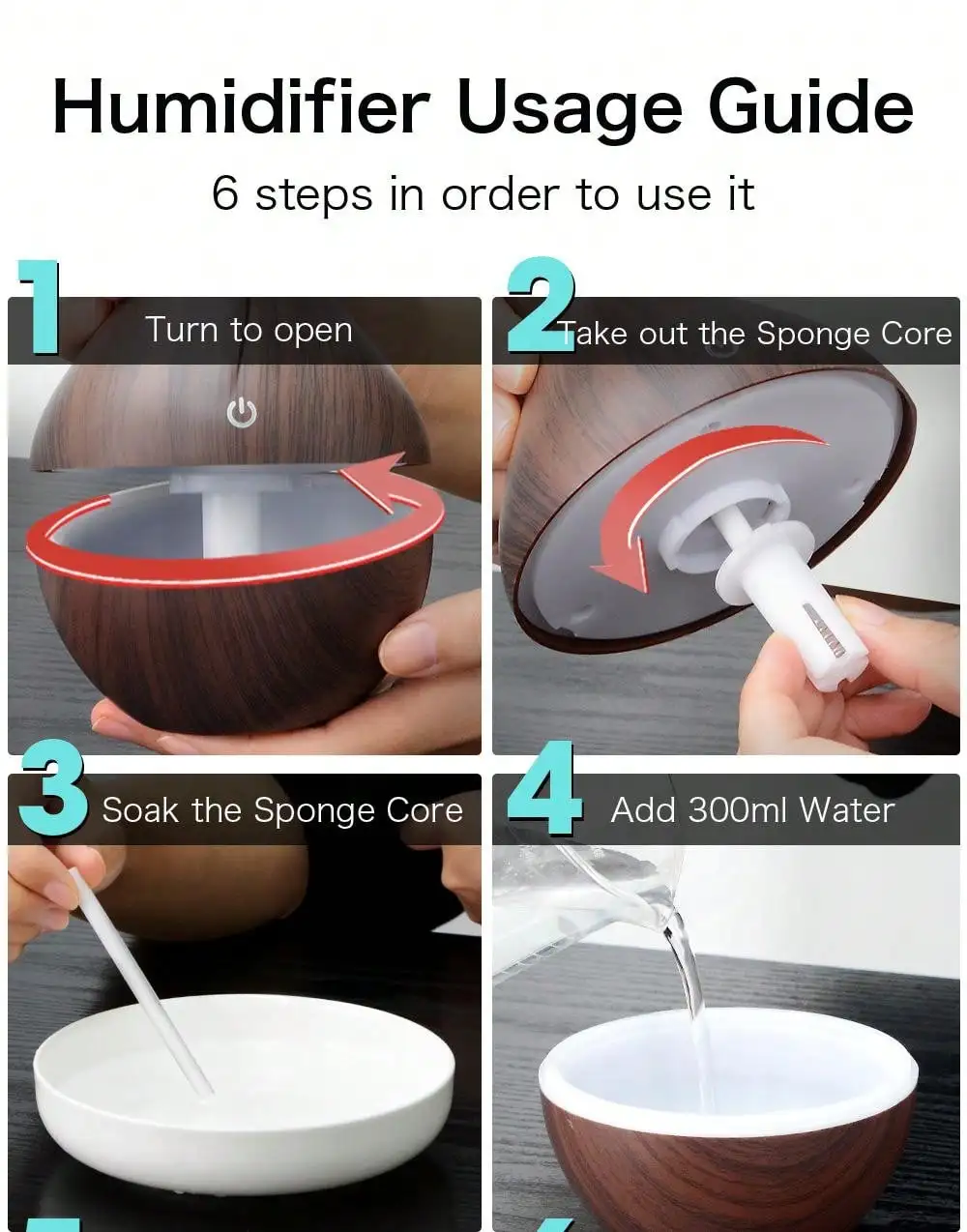 Humidifier Usage Guide

6 steps in order to use it

1 Turn to open

2 Take out the Sponge Core

3 Soak the Sponge Core

4 Add 300ml Water