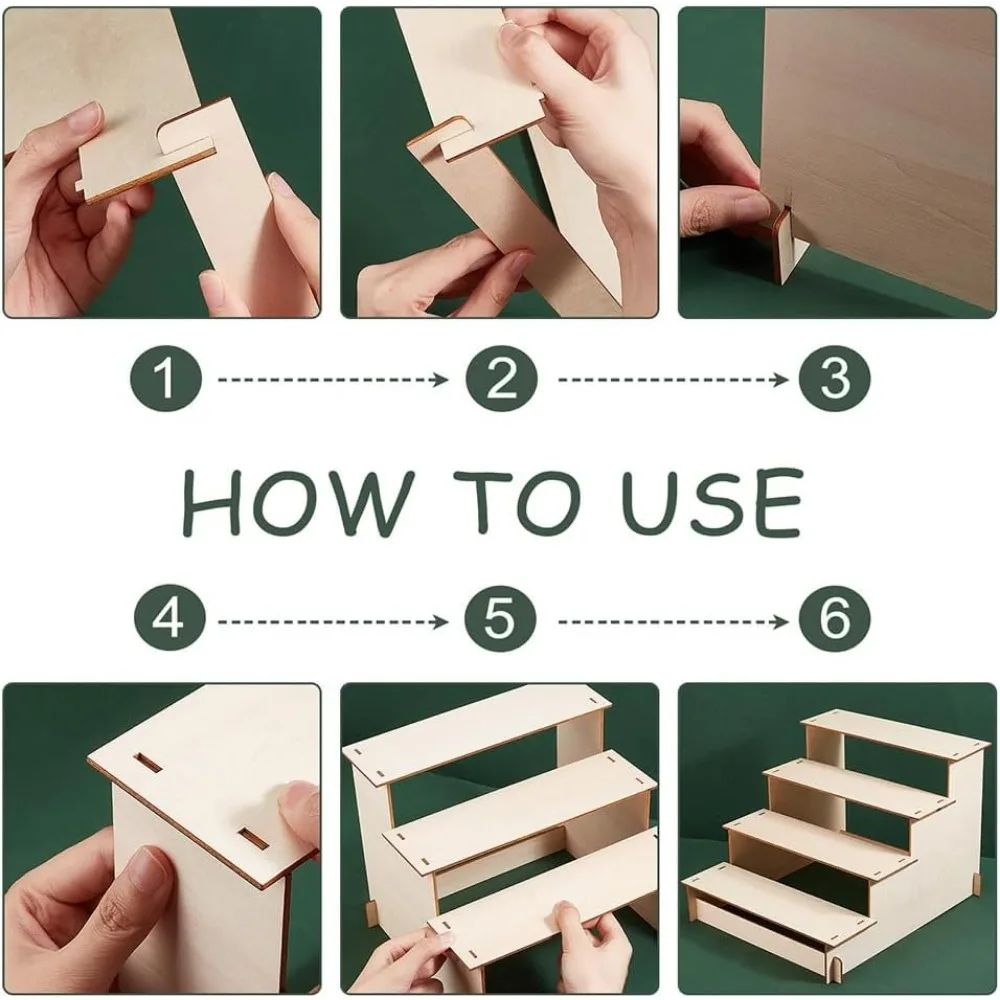 1
2
3
HOW TO USE
4
5
6