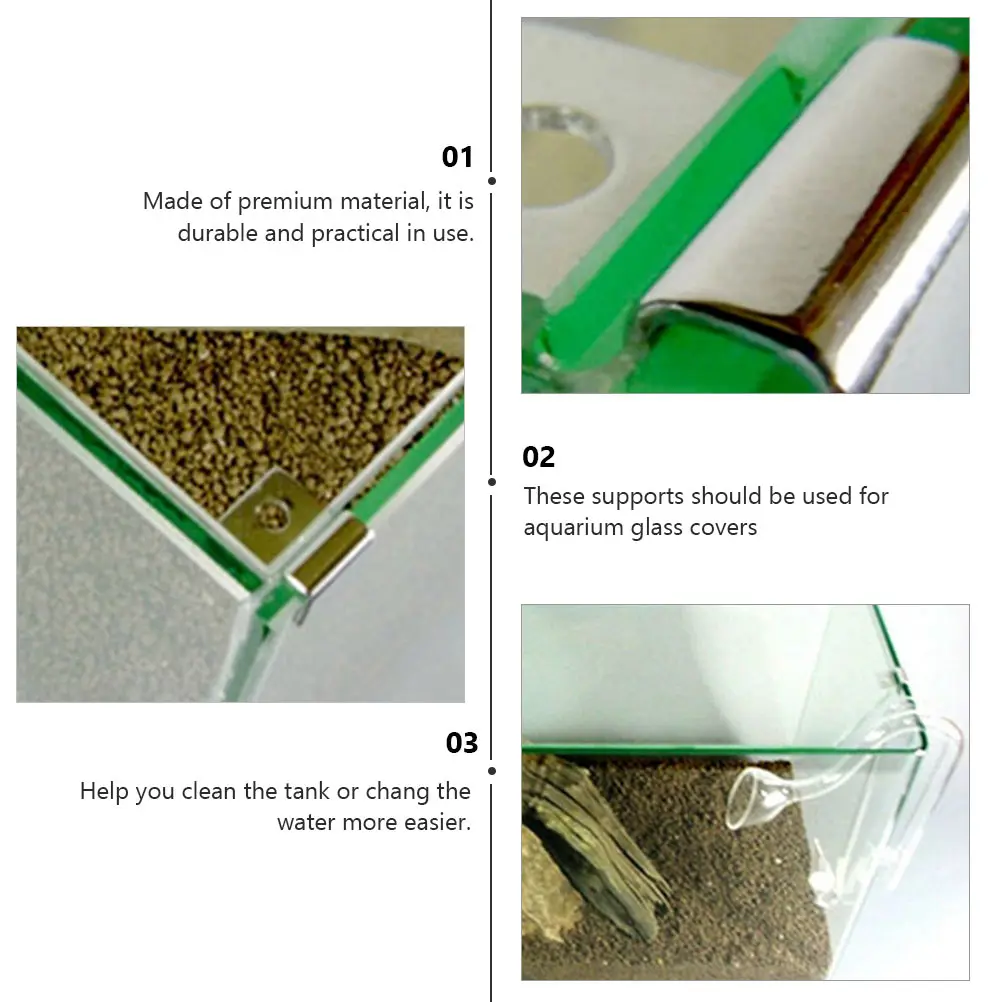 01
Made of premium material, it is durable and practical in use.

02
These supports should be used for aquarium glass covers

03
Help you clean the tank or chang the water more easier.