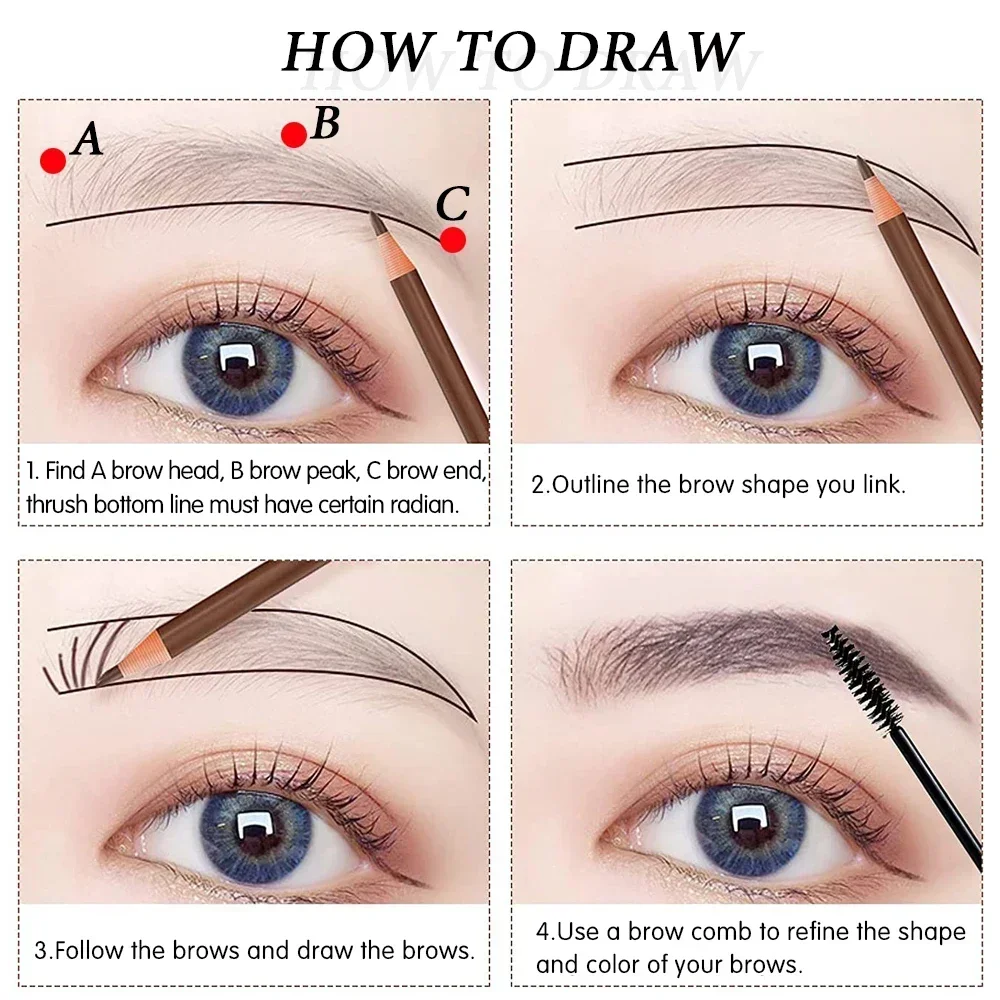 HOW TO DRAW

A
B
C

1. Find A brow head, B brow peak, C brow end, thrush bottom line must have certain radian.

2.Outline the brow shape you link.

3.Follow the brows and draw the brows.

4.Use a brow comb to refine the shape and color of your brows.