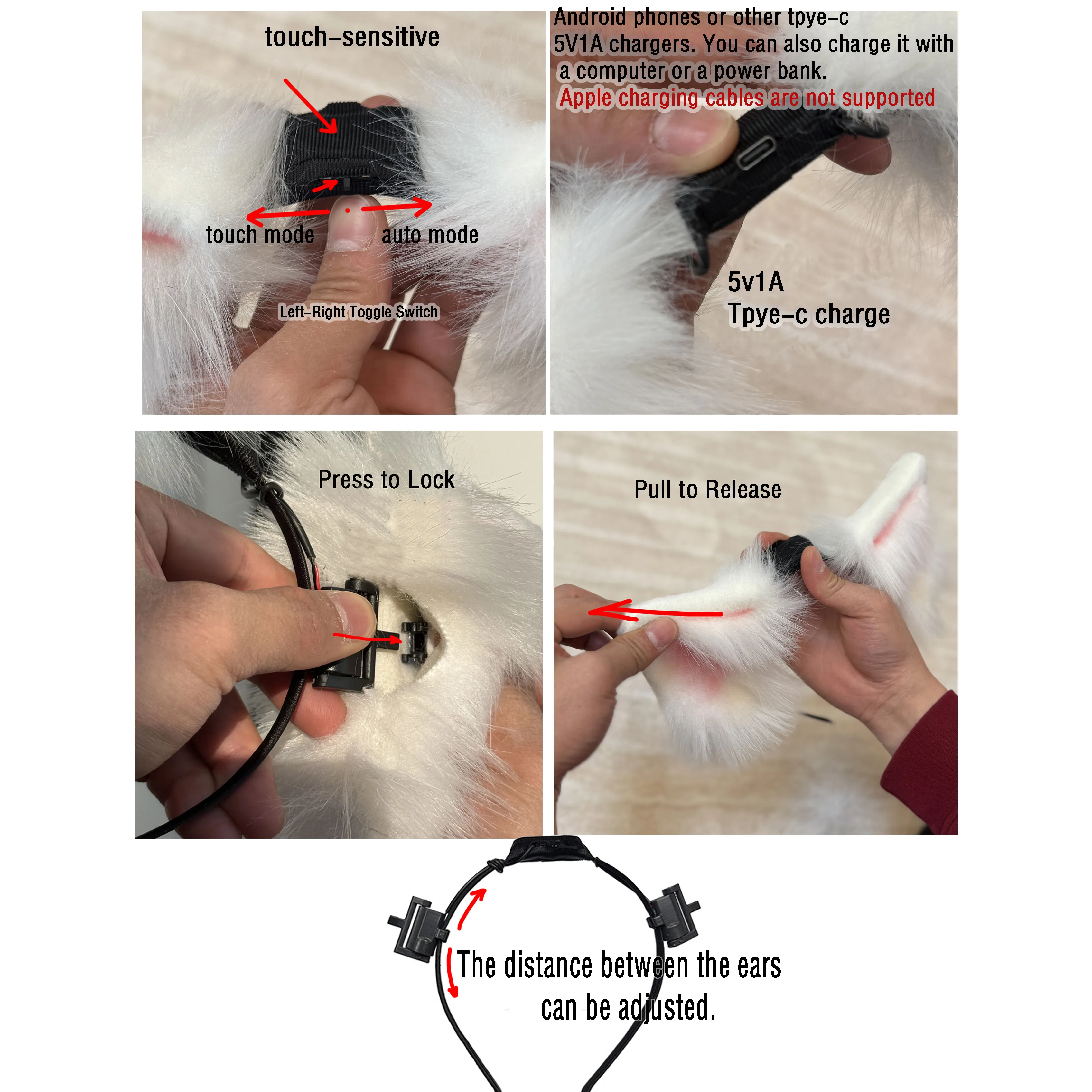 touch-sensitive

touch mode

auto mode

Left-Right Toggle Switch

Android phones or other tpye-c 5V1A chargers. You can also charge it with a computer or a power bank.
Apple charging cables are not supported

5v1A
Tpye-c charge

Press to Lock

Pull to Release

The distance between the ears can be adjusted.