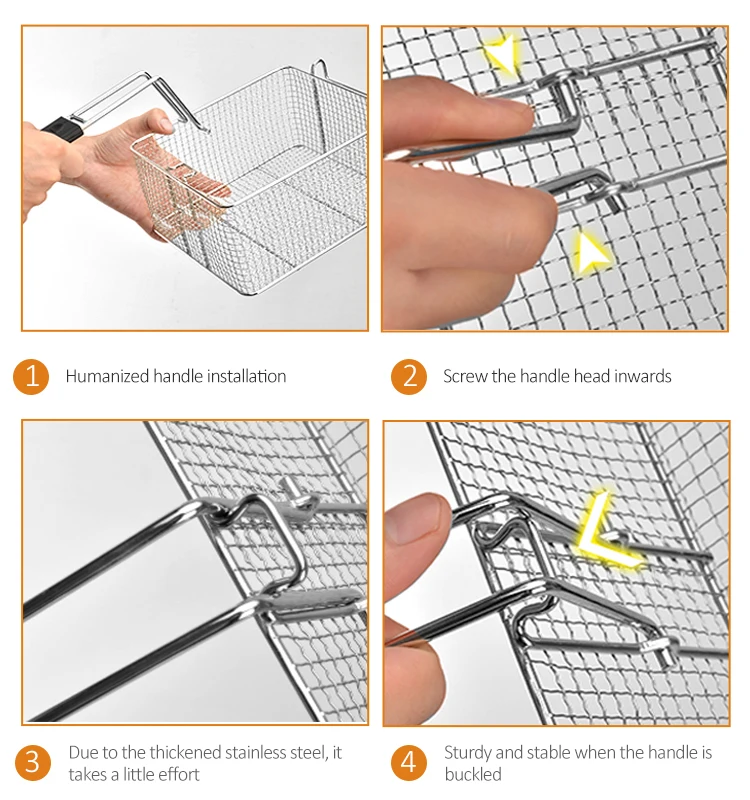 1 Humanized handle installation

2 Screw the handle head inwards

3 Due to the thickened stainless steel, it takes a little effort

4 Sturdy and stable when the handle is buckled