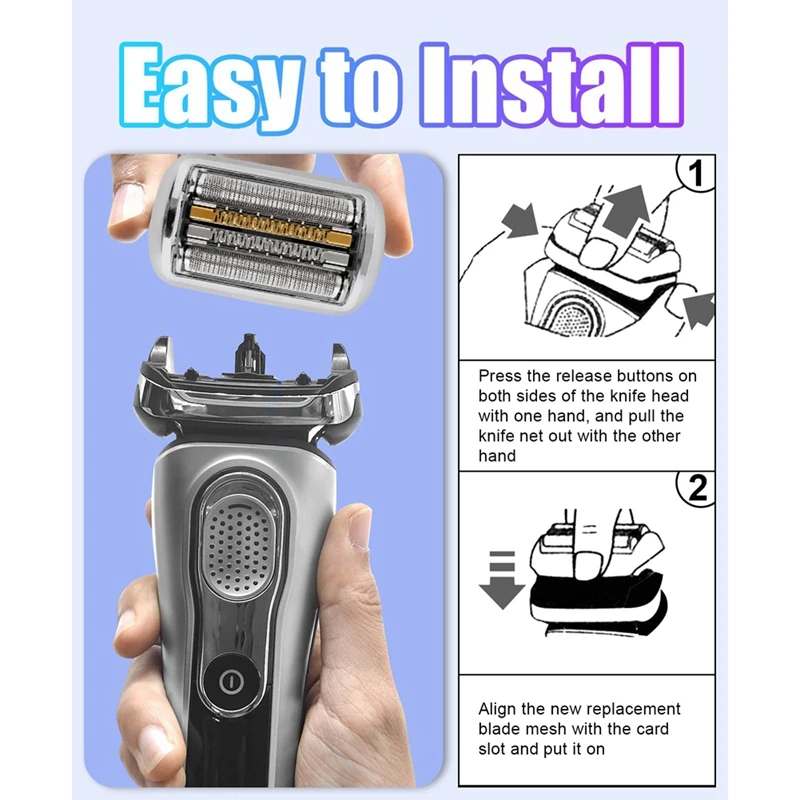 Easy to Install

1

Press the release buttons on both sides of the knife head with one hand, and pull the knife net out with the other hand

2

Align the new replacement blade mesh with the card slot and put it on