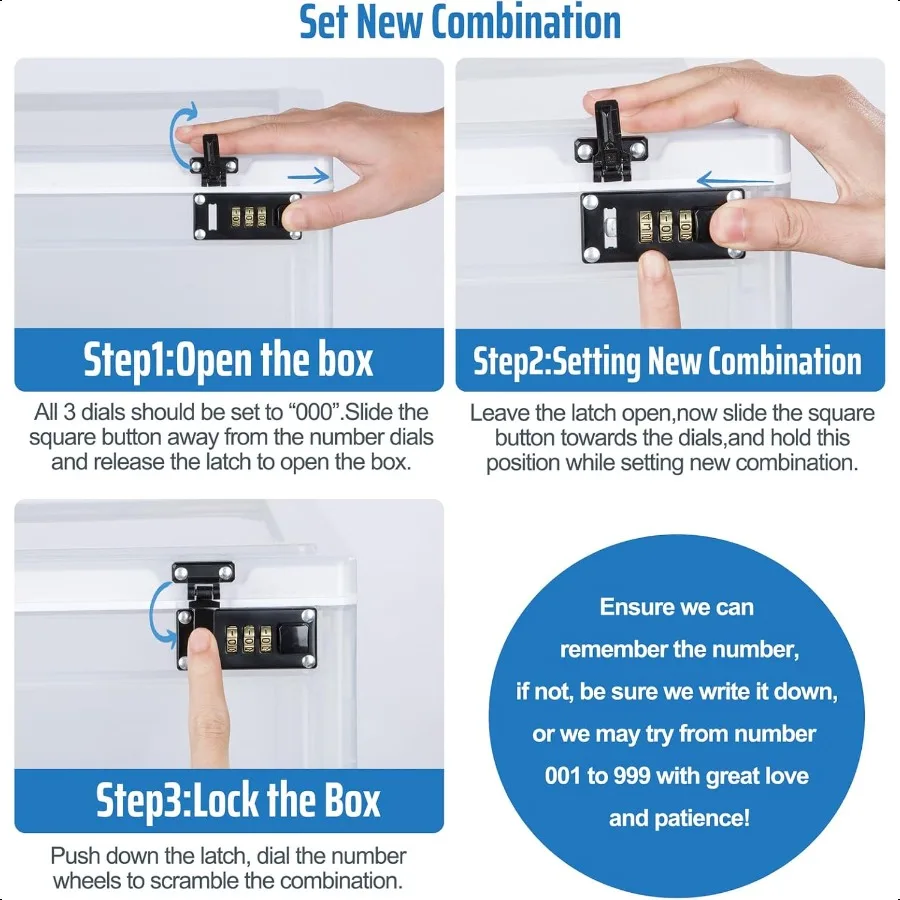 Set New Combination

Step1:Open the box

All 3 dials should be set to “000”.Slide the square button away from the number dials and release the latch to open the box.

Step2:Setting New Combination

Leave the latch open,now slide the square button towards the dials,and hold this position while setting new combination.

Step3:Lock the Box

Push down the latch, dial the number wheels to scramble the combination.

Ensure we can remember the number, if not, be sure we write it down, or we may try from number 001 to 999 with great love and patience!