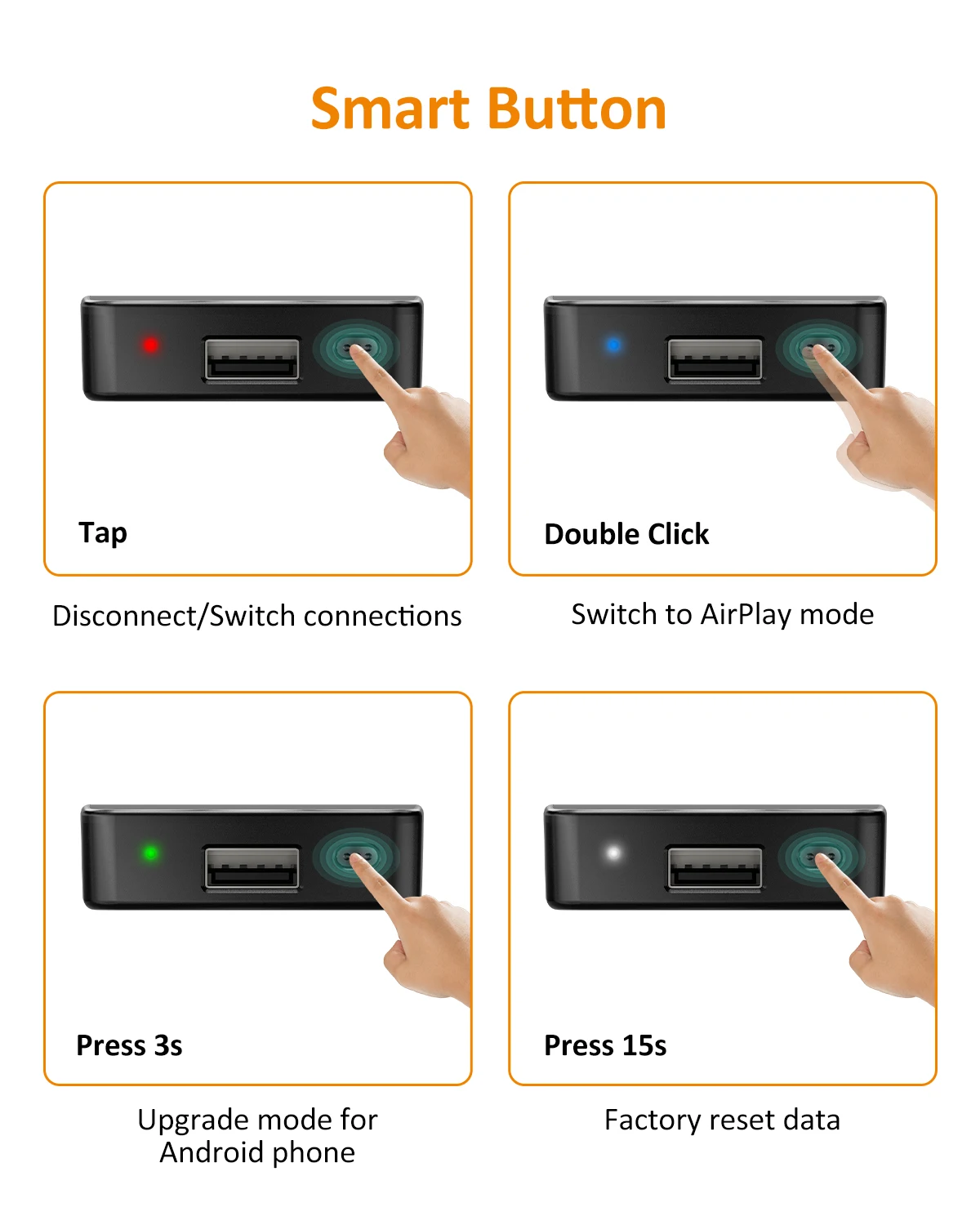 Smart Button

Tap

Disconnect/Switch connections

Double Click

Switch to AirPlay mode

Press 3s

Upgrade mode for Android phone

Press 15s

Factory reset data