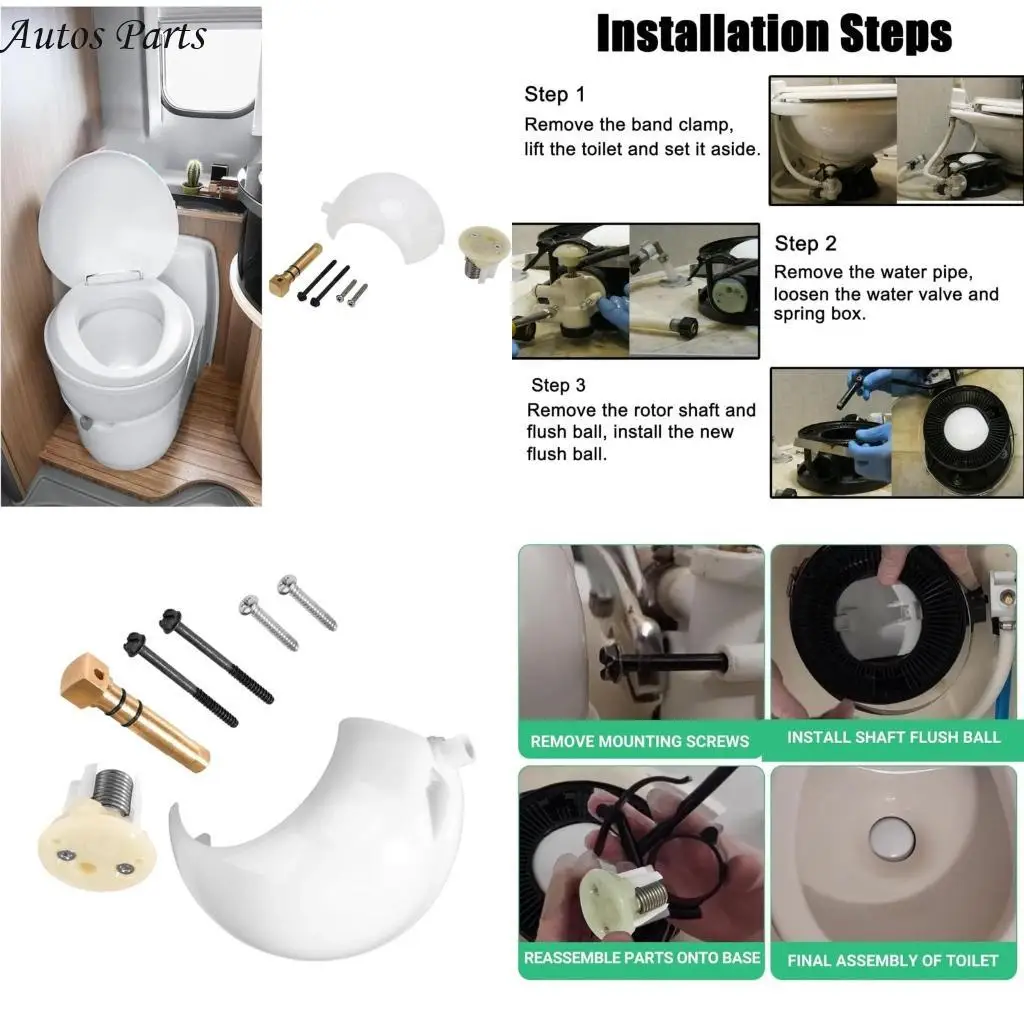 Autos Parts

Installation Steps

Step 1
Remove the band clamp, lift the toilet and set it aside.

Step 2
Remove the water pipe, loosen the water valve and spring box.

Step 3
Remove the rotor shaft and flush ball, install the new flush ball.

REMOVE MOUNTING SCREWS

INSTALL SHAFT FLUSH BALL

REASSEMBLE PARTS ONTO BASE

FINAL ASSEMBLY OF TOILET