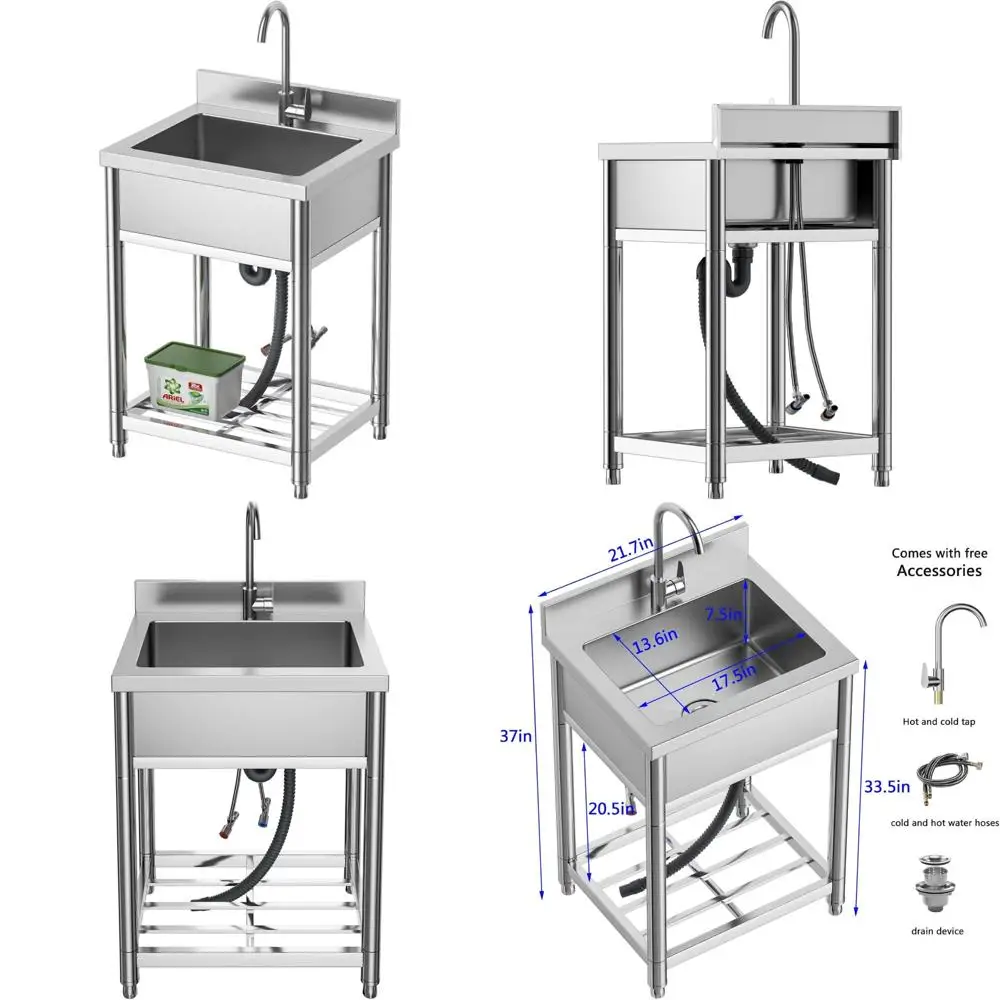 ARIEL

21.7in
7.5in
13.6in
17.5in
37in
20.5in
33.5in

Comes with free Accessories

Hot and cold tap

cold and hot water hoses

drain device