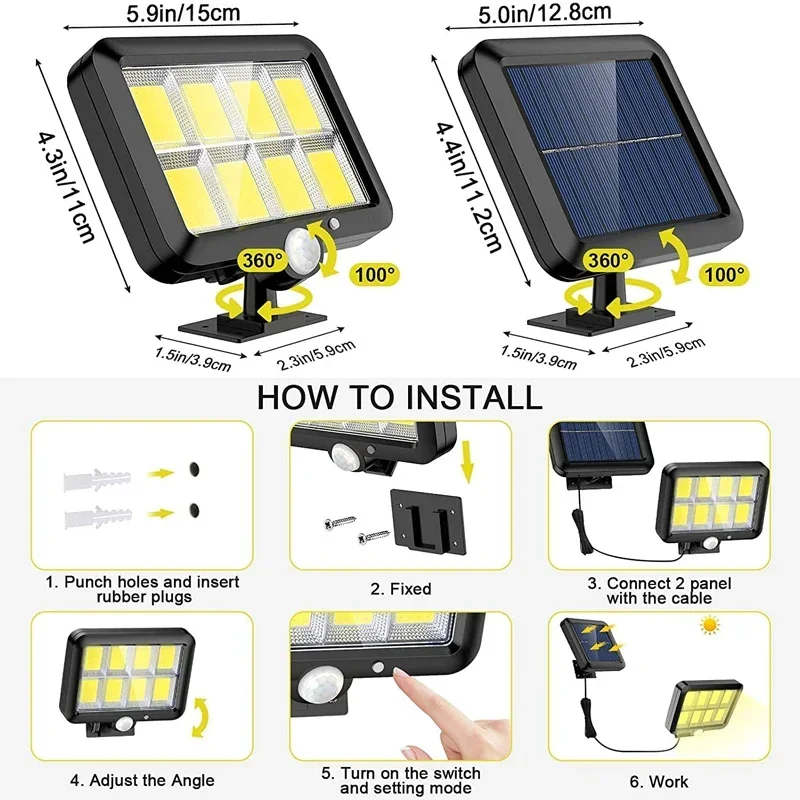 5.9in/15cm

4.3in/11cm

360°

100°

1.5in/3.9cm

2.3in/5.9cm

5.0in/12.8cm

4.4in/11.2cm

360°

100°

1.5in/3.9cm

2.3in/5.9cm

HOW TO INSTALL

1. Punch holes and insert rubber plugs

2. Fixed

3. Connect 2 panel with the cable

4. Adjust the Angle

5. Turn on the switch and setting mode

6. Work